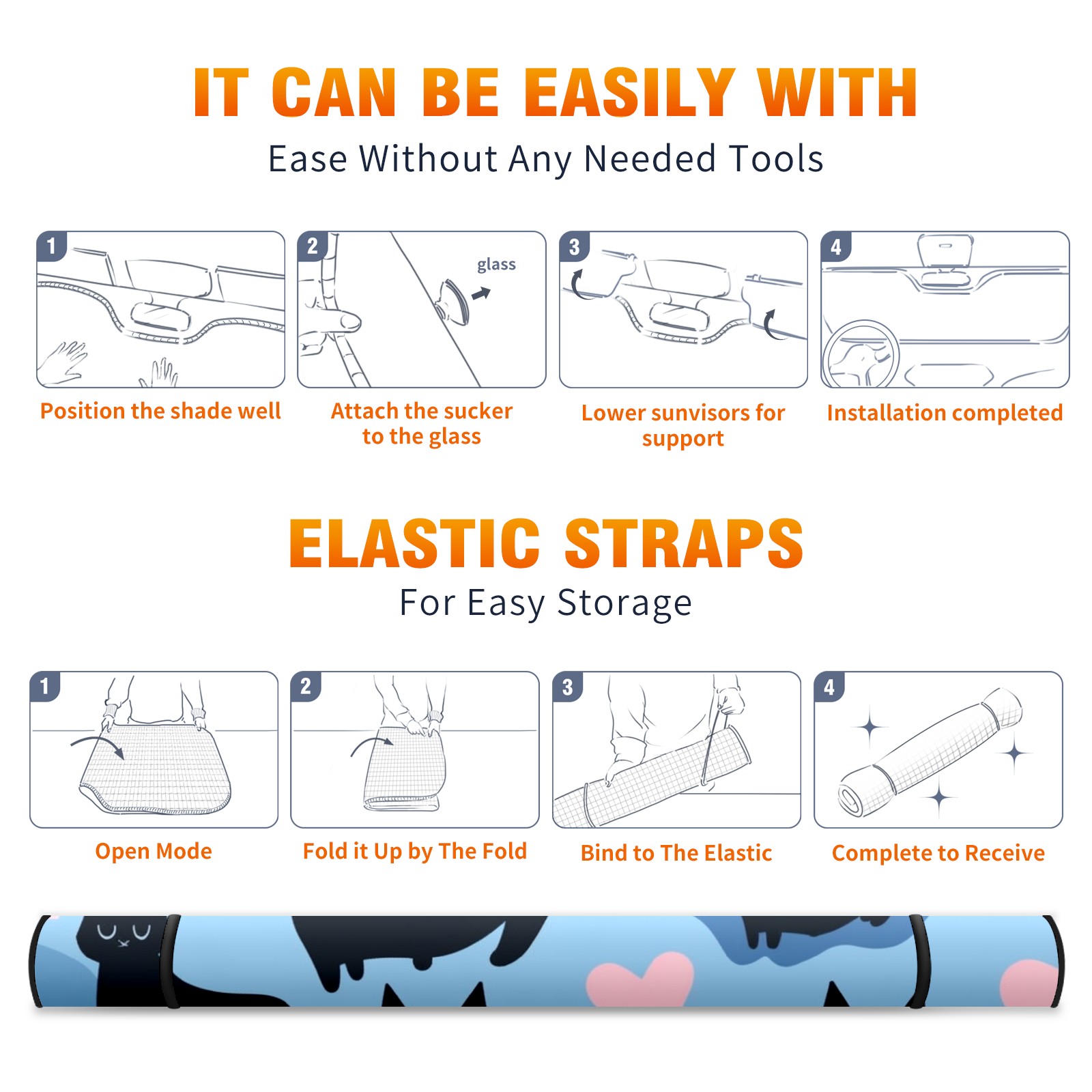 IT CAN BE EASILY WITH
Ease Without Any Needed Tools

1
Position the shade well

2
glass
Attach the sucker to the glass

3
Lower sunvisors for support

4
Installation completed

ELASTIC STRAPS
For Easy Storage

1
Open Mode

2
Fold it Up by The Fold

3
Bind to The Elastic

4
Complete to Receive