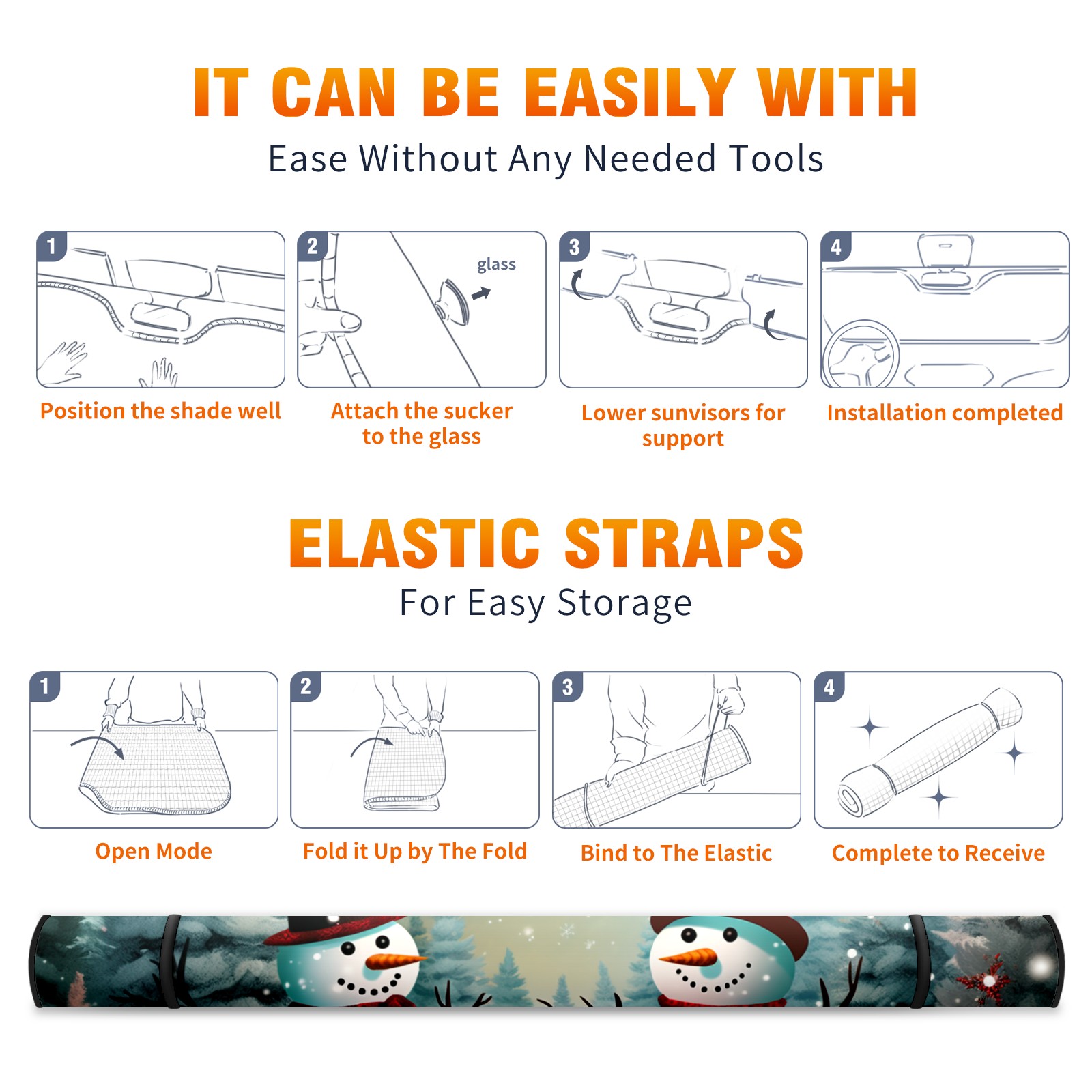 IT CAN BE EASILY WITH
Ease Without Any Needed Tools

1
Position the shade well

2
glass
Attach the sucker to the glass

3
Lower sunvisors for support

4
Installation completed

ELASTIC STRAPS
For Easy Storage

1
Open Mode

2
Fold it Up by The Fold

3
Bind to The Elastic

4
Complete to Receive