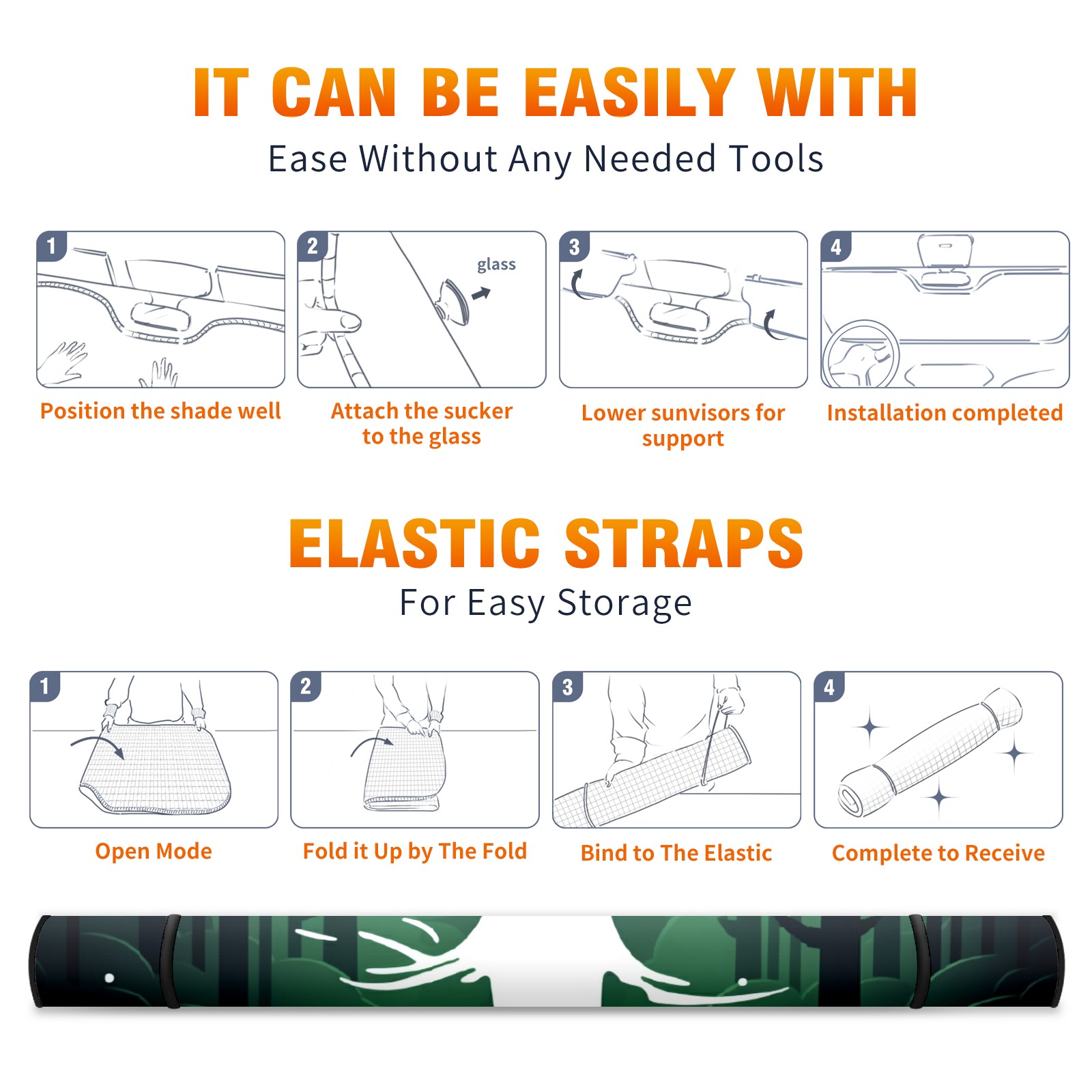 IT CAN BE EASILY WITH

Ease Without Any Needed Tools

1

Position the shade well

2

glass

Attach the sucker to the glass

3

Lower sunvisors for support

4

Installation completed

ELASTIC STRAPS

For Easy Storage

1

Open Mode

2

Fold it Up by The Fold

3

Bind to The Elastic

4

Complete to Receive