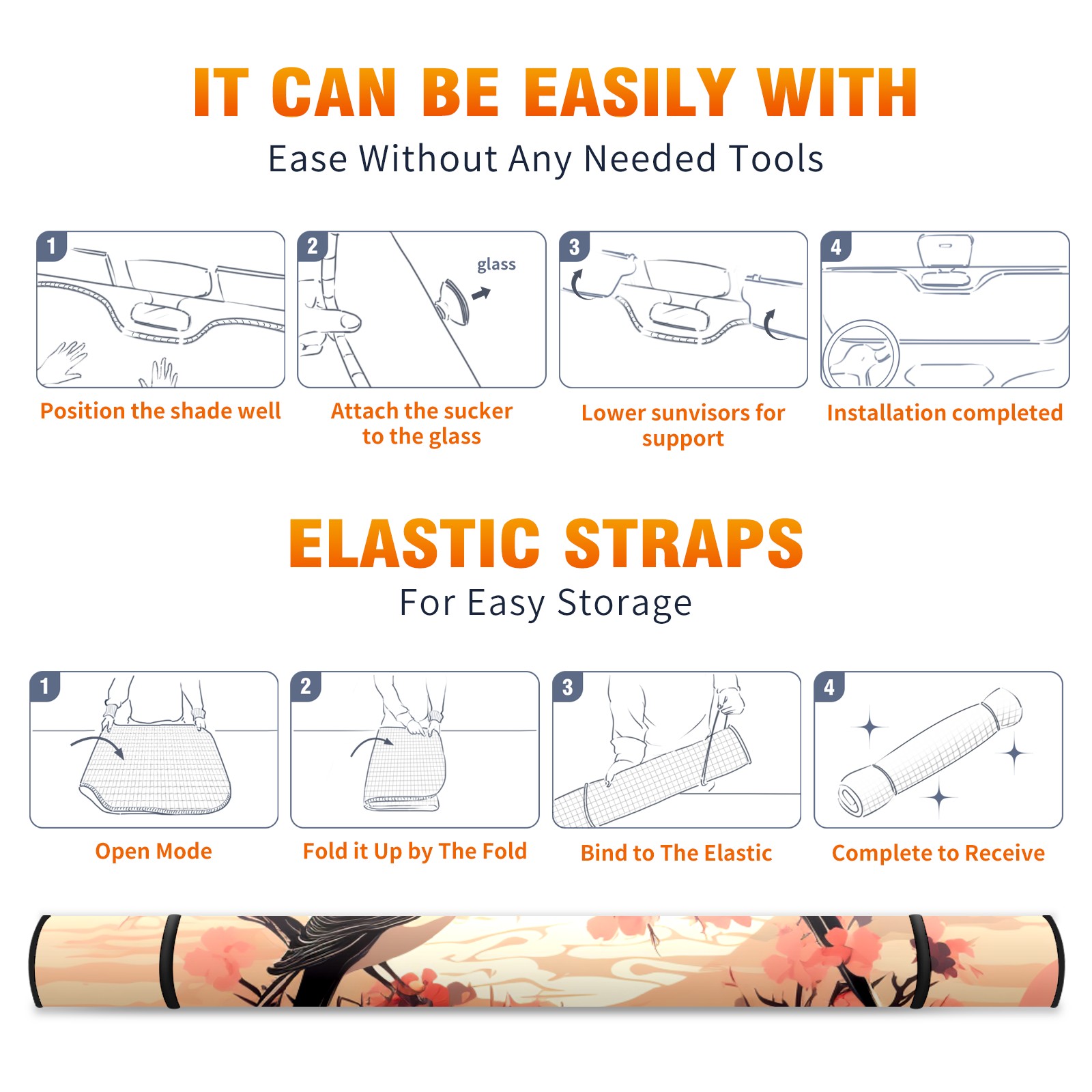 IT CAN BE EASILY WITH
Ease Without Any Needed Tools

1
Position the shade well

2
glass
Attach the sucker to the glass

3
Lower sunvisors for support

4
Installation completed

ELASTIC STRAPS
For Easy Storage

1
Open Mode

2
Fold it Up by The Fold

3
Bind to The Elastic

4
Complete to Receive