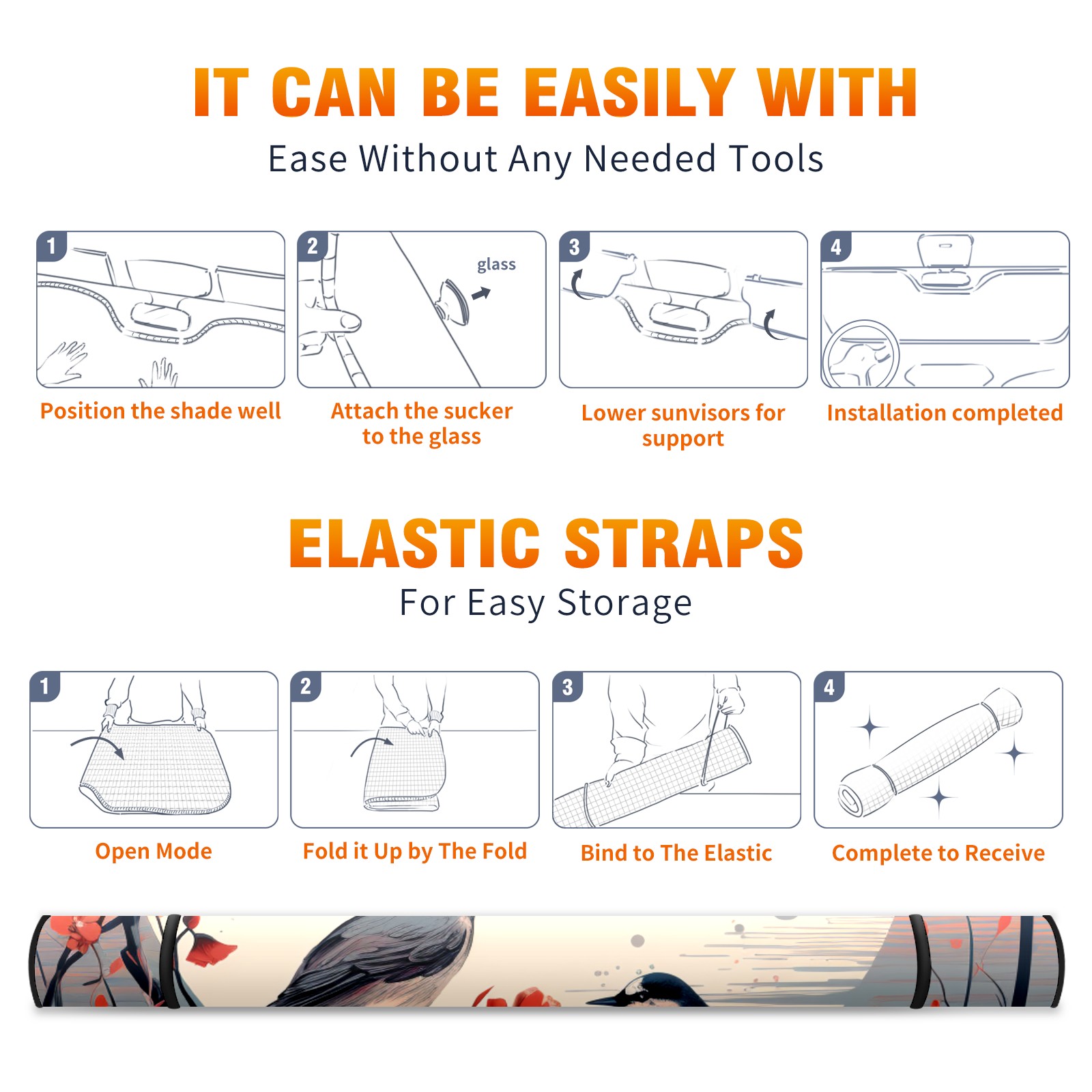 IT CAN BE EASILY WITH
Ease Without Any Needed Tools

1
Position the shade well

2
glass
Attach the sucker to the glass

3
Lower sunvisors for support

4
Installation completed

ELASTIC STRAPS
For Easy Storage

1
Open Mode

2
Fold it Up by The Fold

3
Bind to The Elastic

4
Complete to Receive