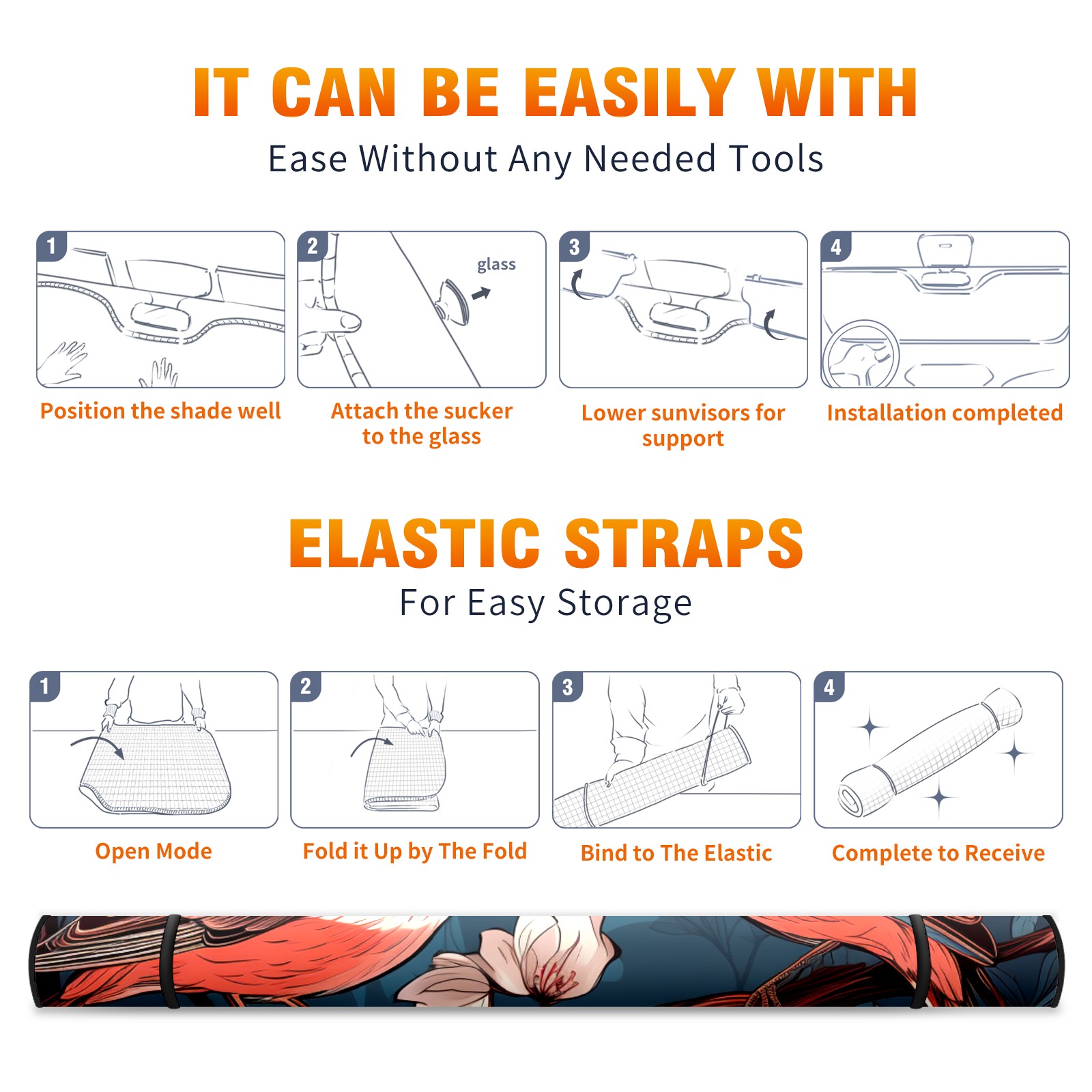 IT CAN BE EASILY WITH
Ease Without Any Needed Tools

1
Position the shade well

2
glass
Attach the sucker to the glass

3
Lower sunvisors for support

4
Installation completed

ELASTIC STRAPS
For Easy Storage

1
Open Mode

2
Fold it Up by The Fold

3
Bind to The Elastic

4
Complete to Receive