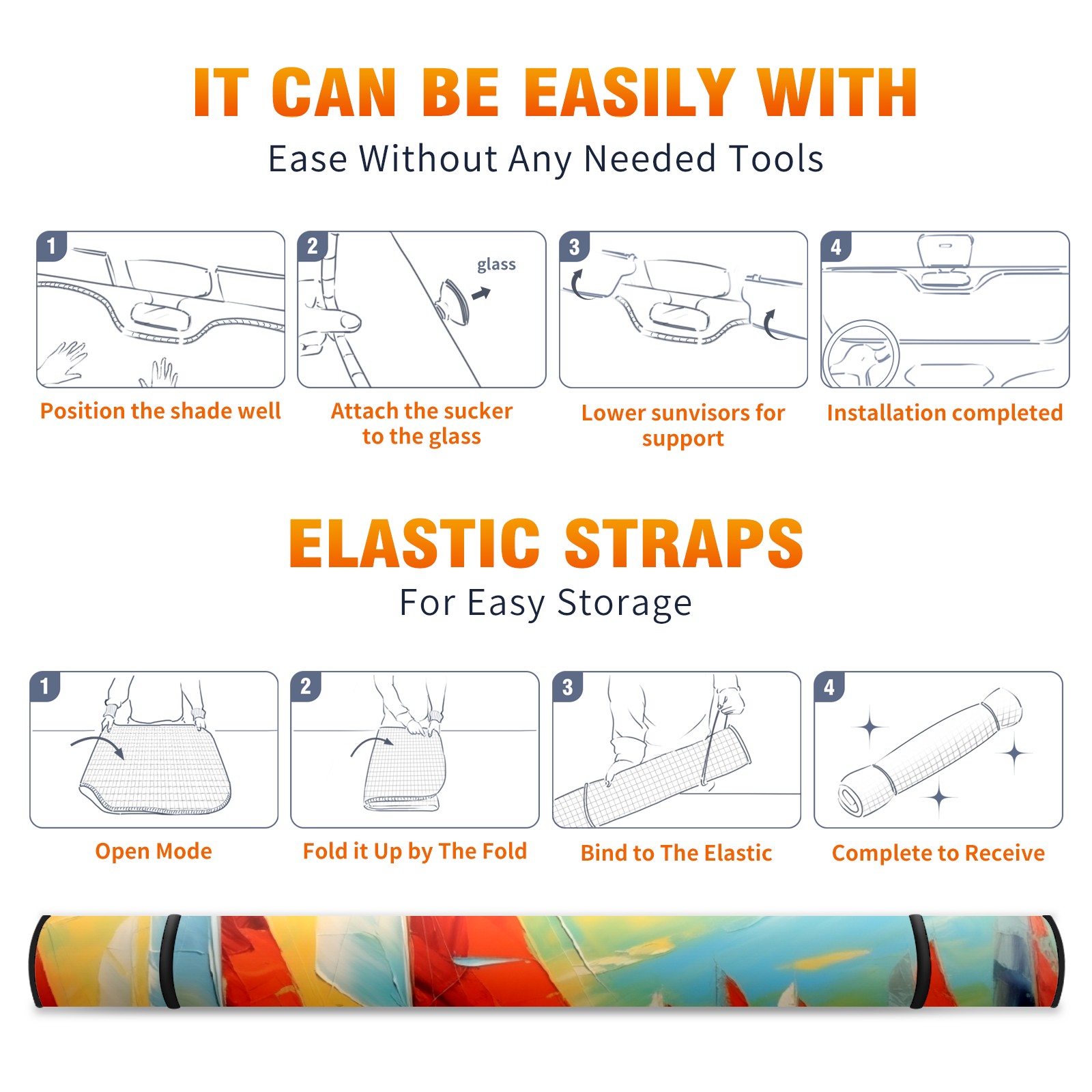 IT CAN BE EASILY WITH
Ease Without Any Needed Tools

1
Position the shade well

2
glass
Attach the sucker to the glass

3
Lower sunvisors for support

4
Installation completed

ELASTIC STRAPS
For Easy Storage

1
Open Mode

2
Fold it Up by The Fold

3
Bind to The Elastic

4
Complete to Receive