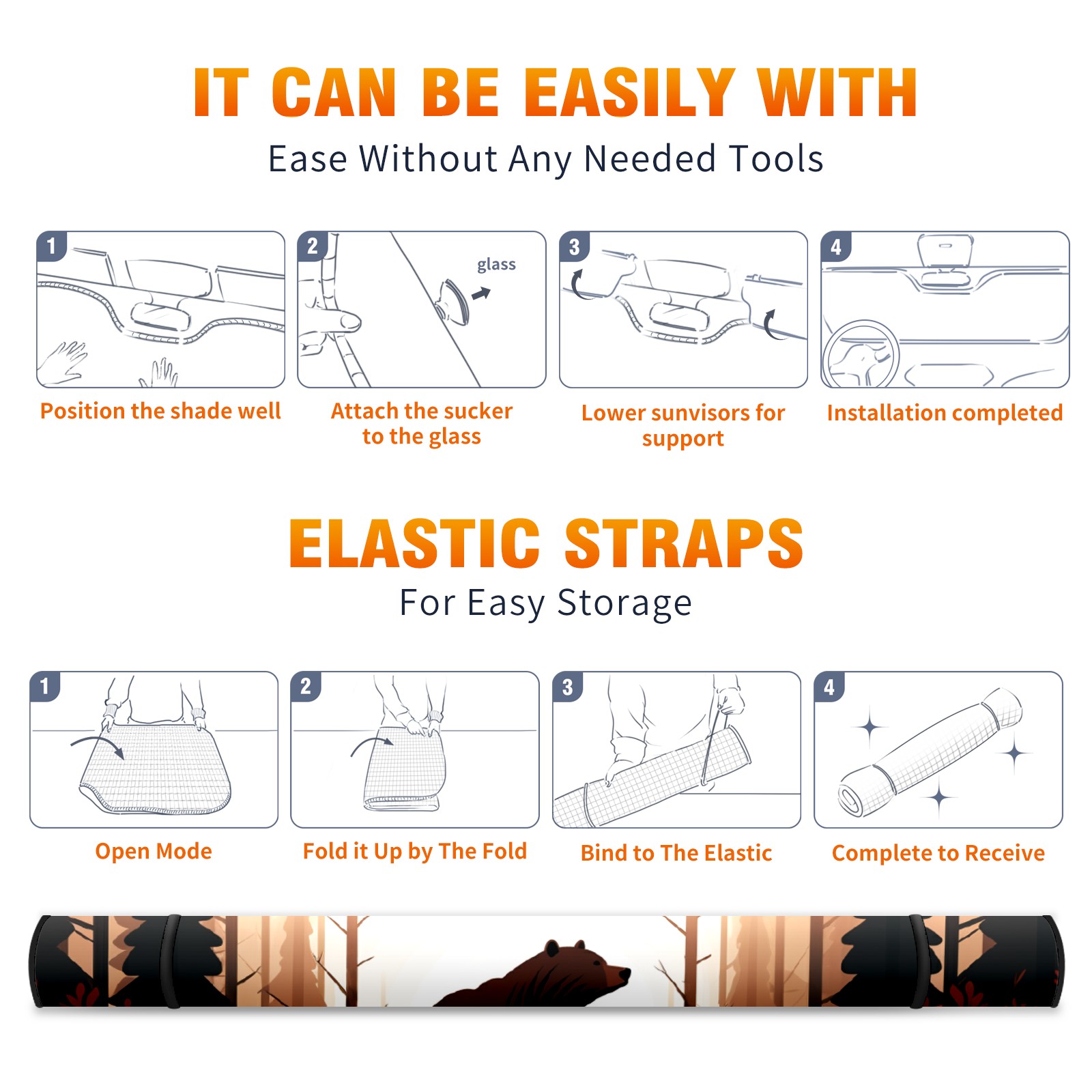 IT CAN BE EASILY WITH
Ease Without Any Needed Tools

1

Position the shade well

2

glass

Attach the sucker to the glass

3

Lower sunvisors for support

4

Installation completed

ELASTIC STRAPS
For Easy Storage

1

Open Mode

2

Fold it Up by The Fold

3

Bind to The Elastic

4

Complete to Receive