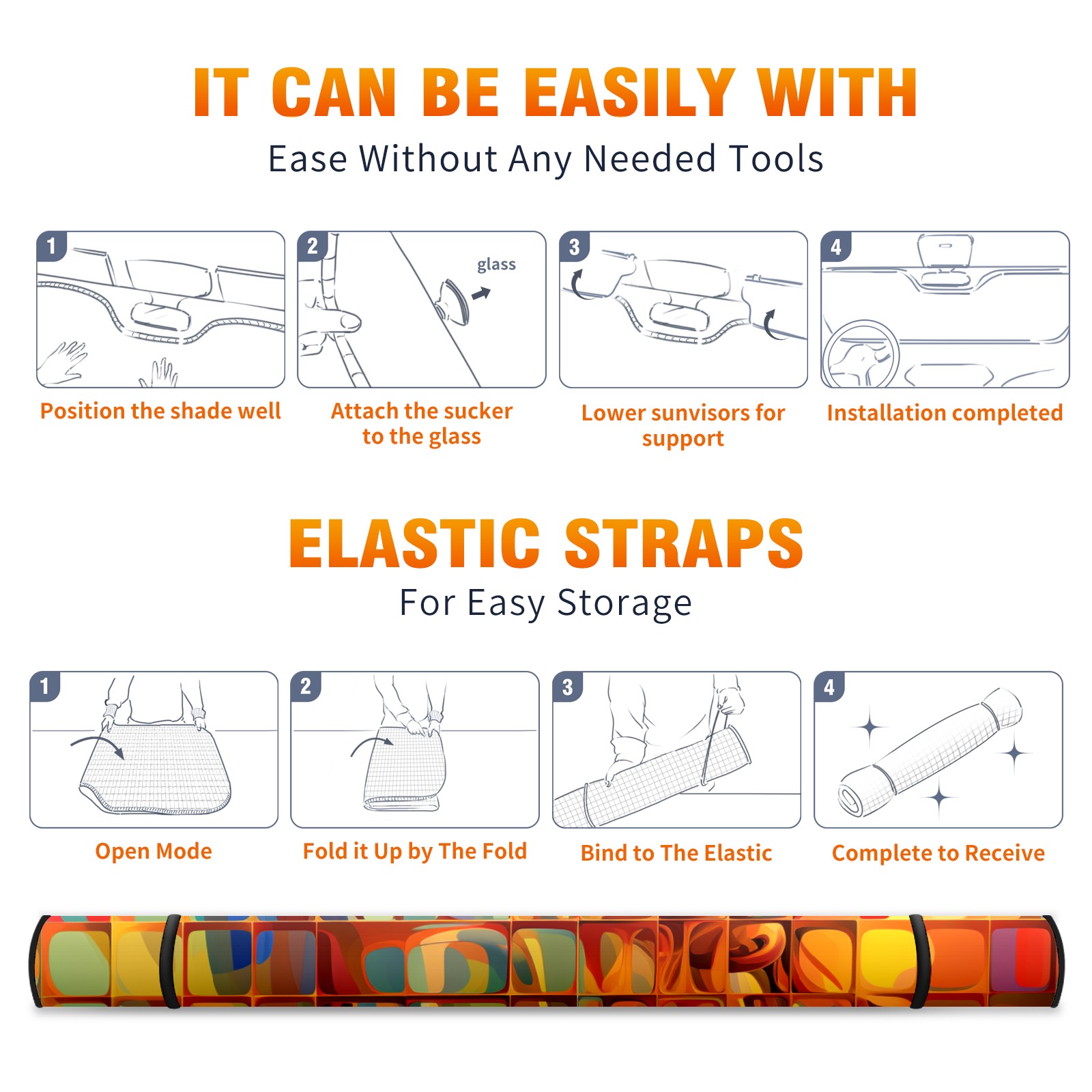 IT CAN BE EASILY WITH

Ease Without Any Needed Tools

1

Position the shade well

2

glass

Attach the sucker to the glass

3

Lower sunvisors for support

4

Installation completed

ELASTIC STRAPS

For Easy Storage

1

Open Mode

2

Fold it Up by The Fold

3

Bind to The Elastic

4

Complete to Receive