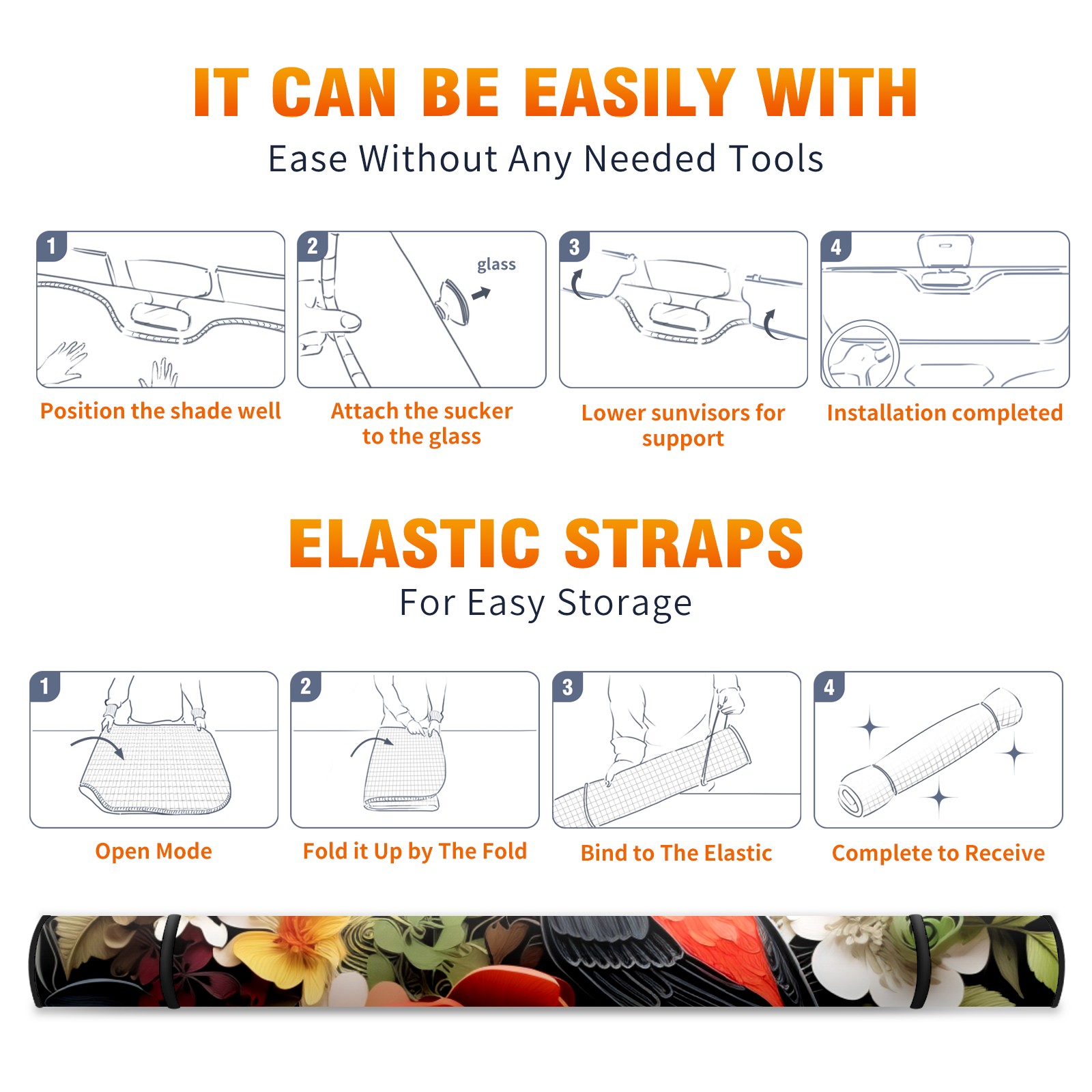 IT CAN BE EASILY WITH

Ease Without Any Needed Tools

1

Position the shade well

2

glass

Attach the sucker to the glass

3

Lower sunvisors for support

4

Installation completed

ELASTIC STRAPS

For Easy Storage

1

Open Mode

2

Fold it Up by The Fold

3

Bind to The Elastic

4

Complete to Receive