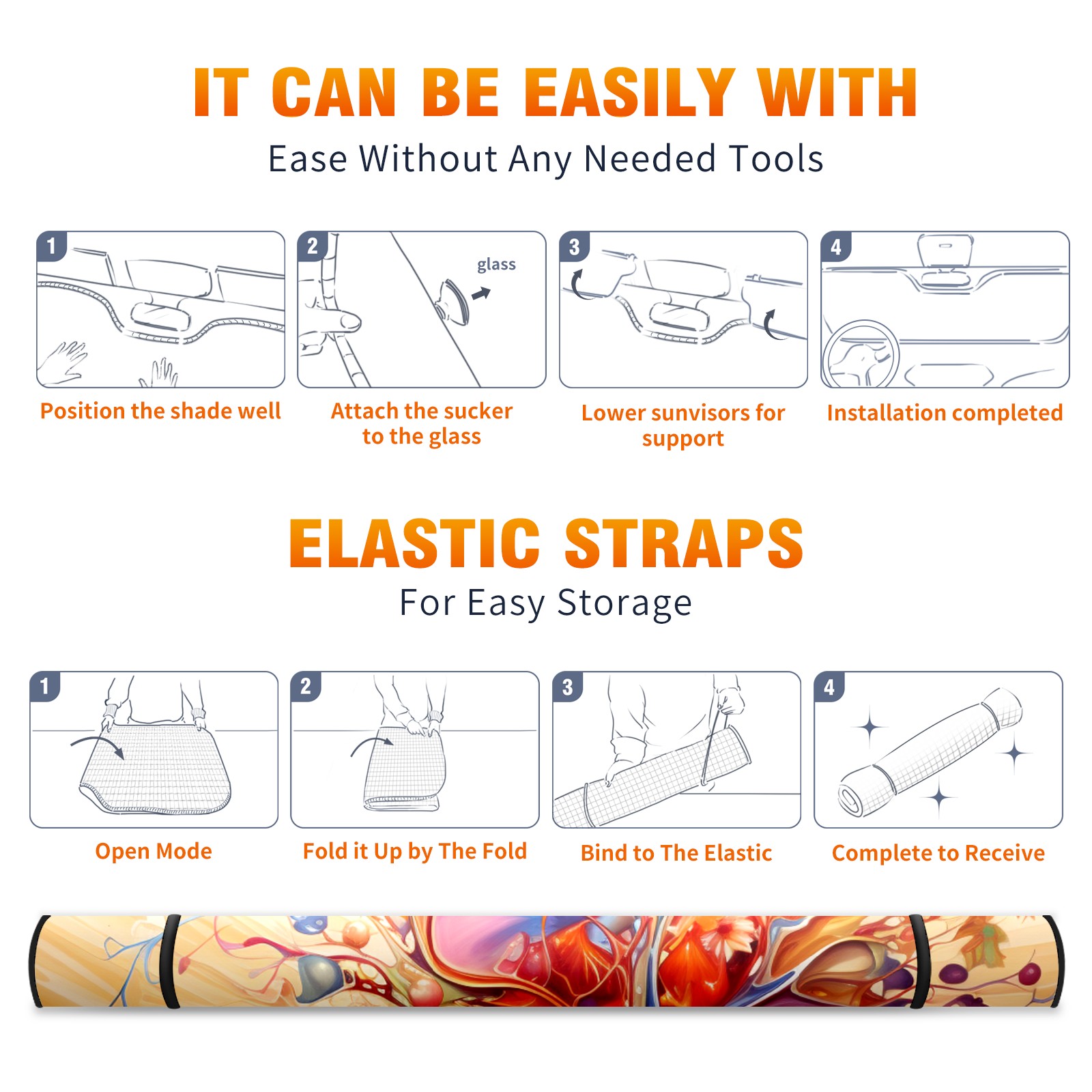 IT CAN BE EASILY WITH
Ease Without Any Needed Tools

1
Position the shade well

2
glass
Attach the sucker to the glass

3
Lower sunvisors for support

4
Installation completed

ELASTIC STRAPS
For Easy Storage

1
Open Mode

2
Fold it Up by The Fold

3
Bind to The Elastic

4
Complete to Receive