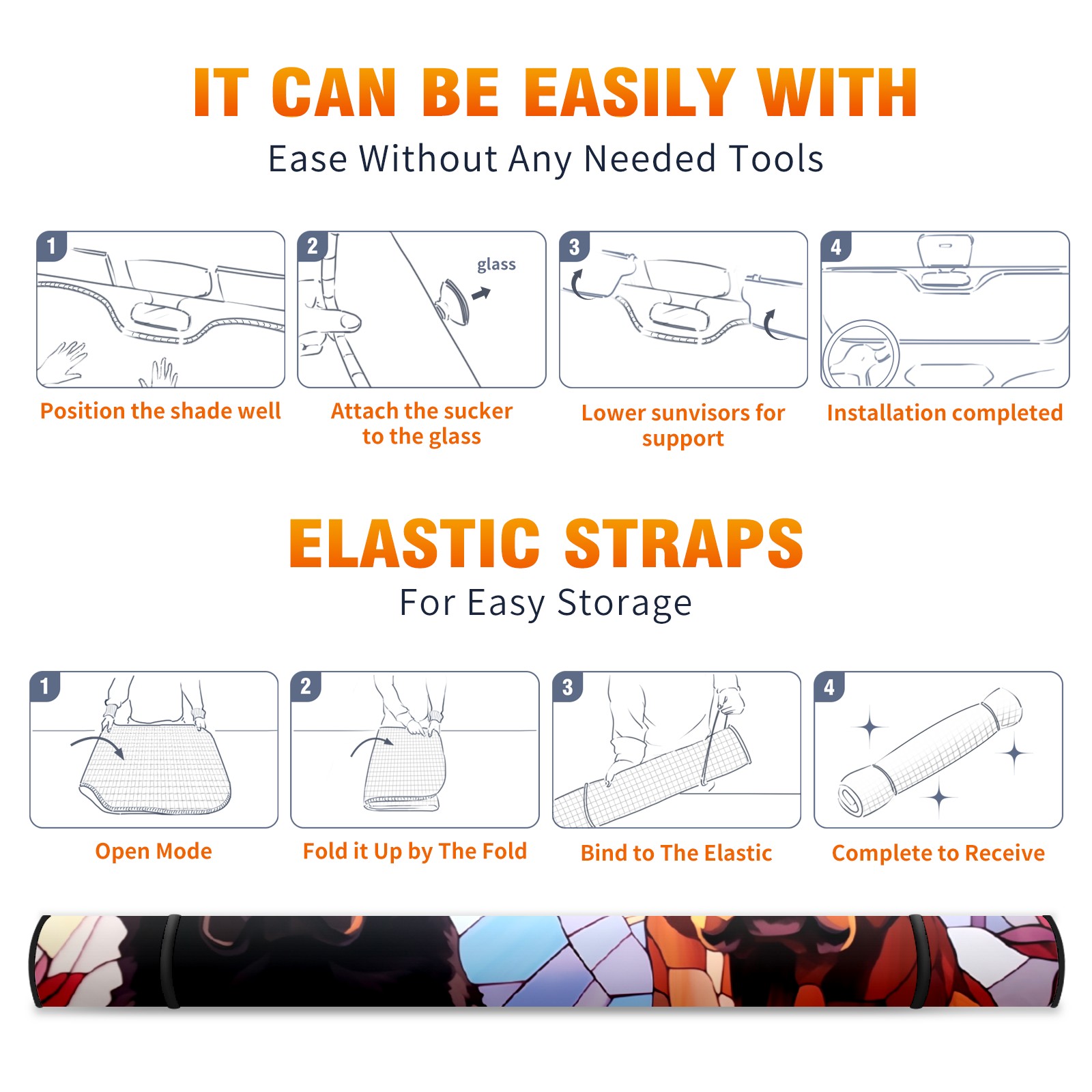 IT CAN BE EASILY WITH
Ease Without Any Needed Tools

1
Position the shade well

2
glass
Attach the sucker to the glass

3
Lower sunvisors for support

4
Installation completed

ELASTIC STRAPS
For Easy Storage

1
Open Mode

2
Fold it Up by The Fold

3
Bind to The Elastic

4
Complete to Receive