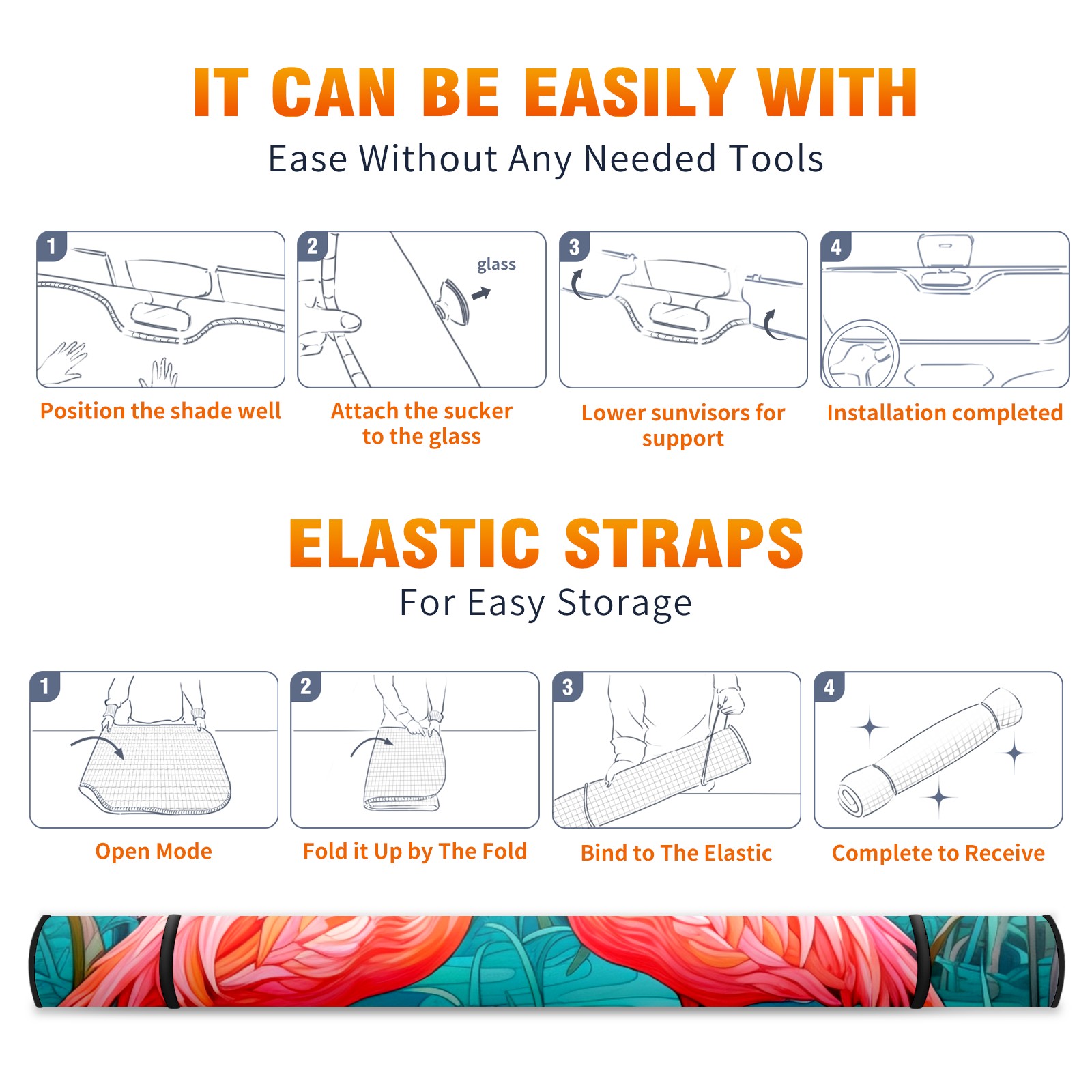 IT CAN BE EASILY WITH

Ease Without Any Needed Tools

1

Position the shade well

2

glass

Attach the sucker to the glass

3

Lower sunvisors for support

4

Installation completed

ELASTIC STRAPS

For Easy Storage

1

Open Mode

2

Fold it Up by The Fold

3

Bind to The Elastic

4

Complete to Receive