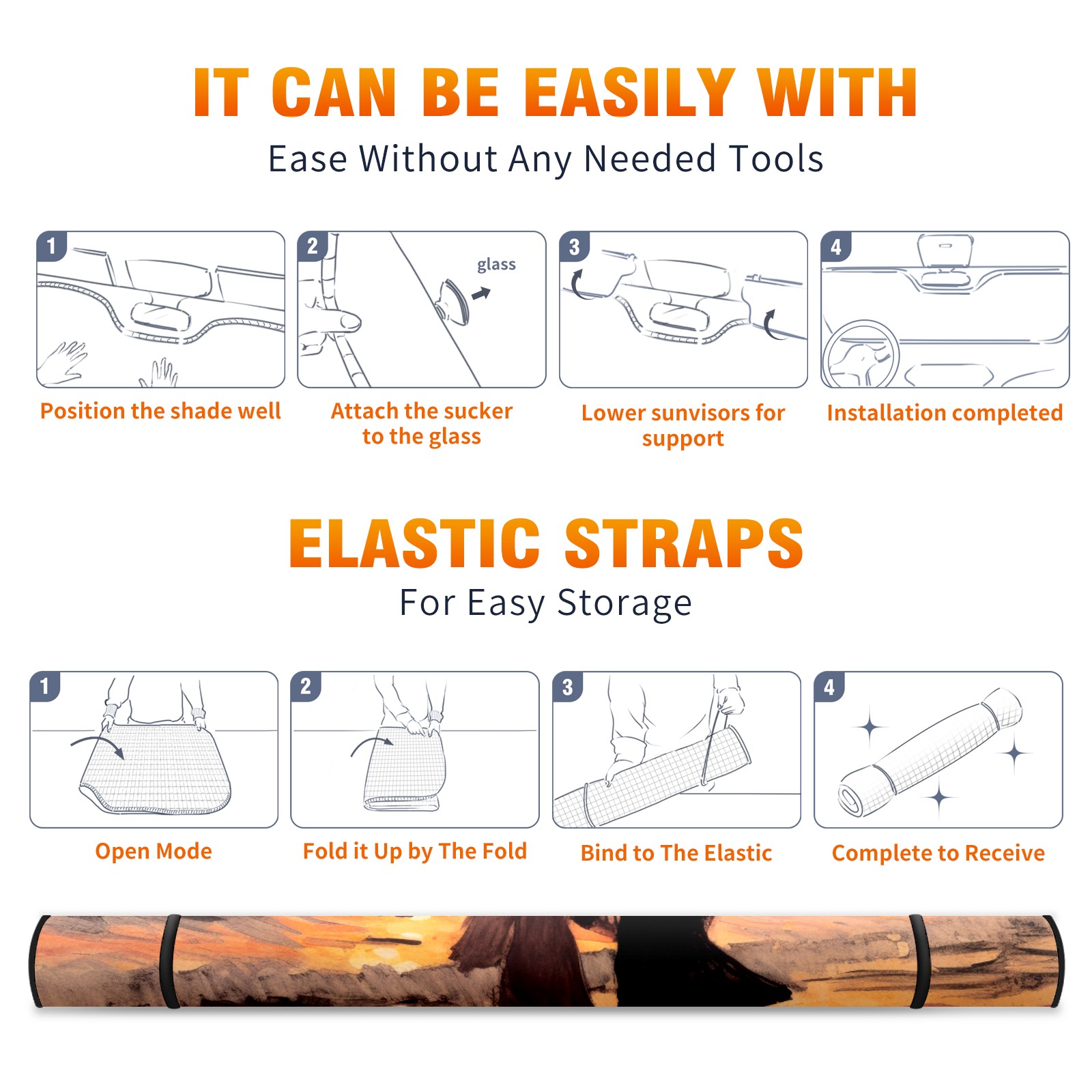 IT CAN BE EASILY WITH
Ease Without Any Needed Tools

1
Position the shade well

2
glass
Attach the sucker to the glass

3
Lower sunvisors for support

4
Installation completed

ELASTIC STRAPS
For Easy Storage

1
Open Mode

2
Fold it Up by The Fold

3
Bind to The Elastic

4
Complete to Receive