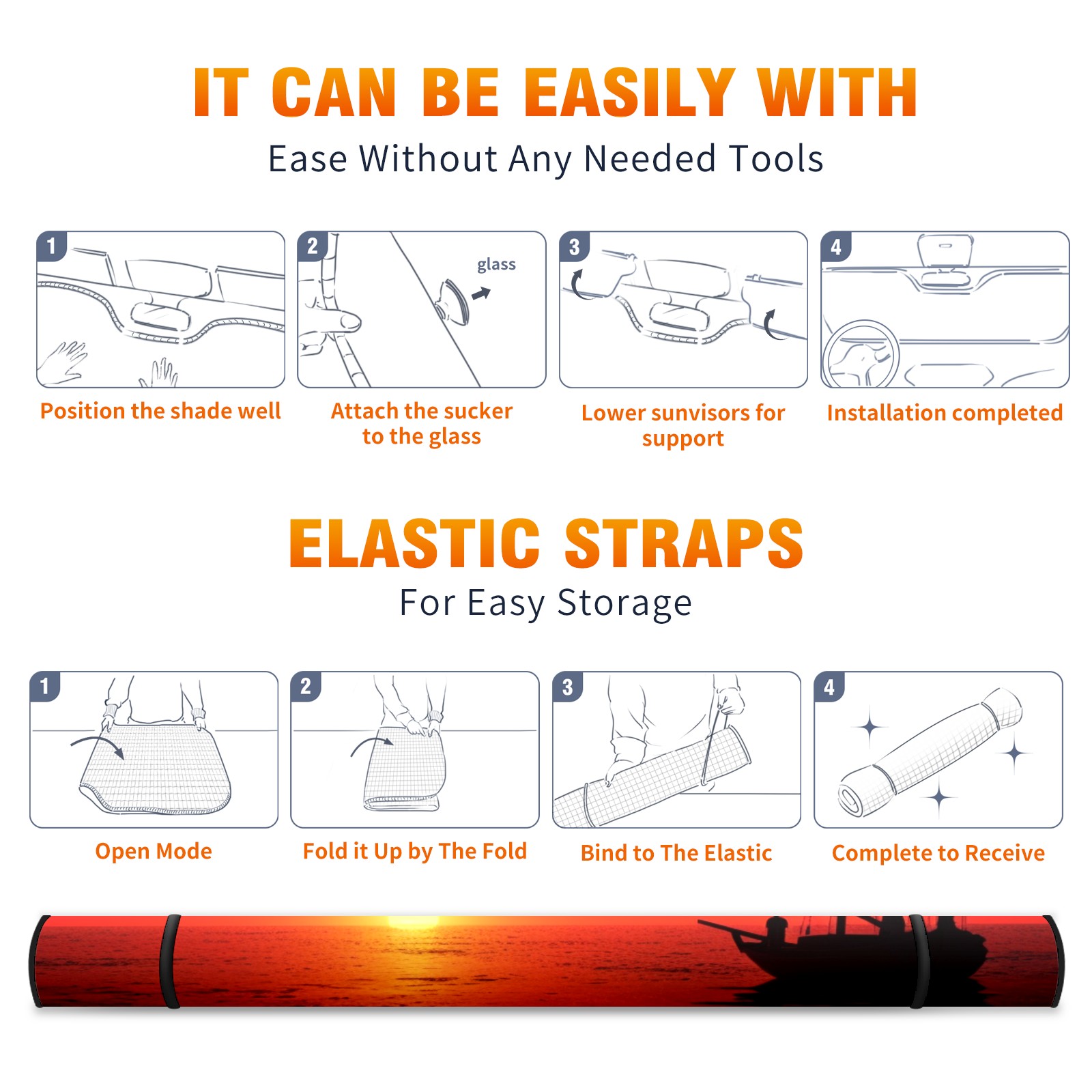 IT CAN BE EASILY WITH

Ease Without Any Needed Tools

1

Position the shade well

2

glass

Attach the sucker to the glass

3

Lower sunvisors for support

4

Installation completed

ELASTIC STRAPS

For Easy Storage

1

Open Mode

2

Fold it Up by The Fold

3

Bind to The Elastic

4

Complete to Receive