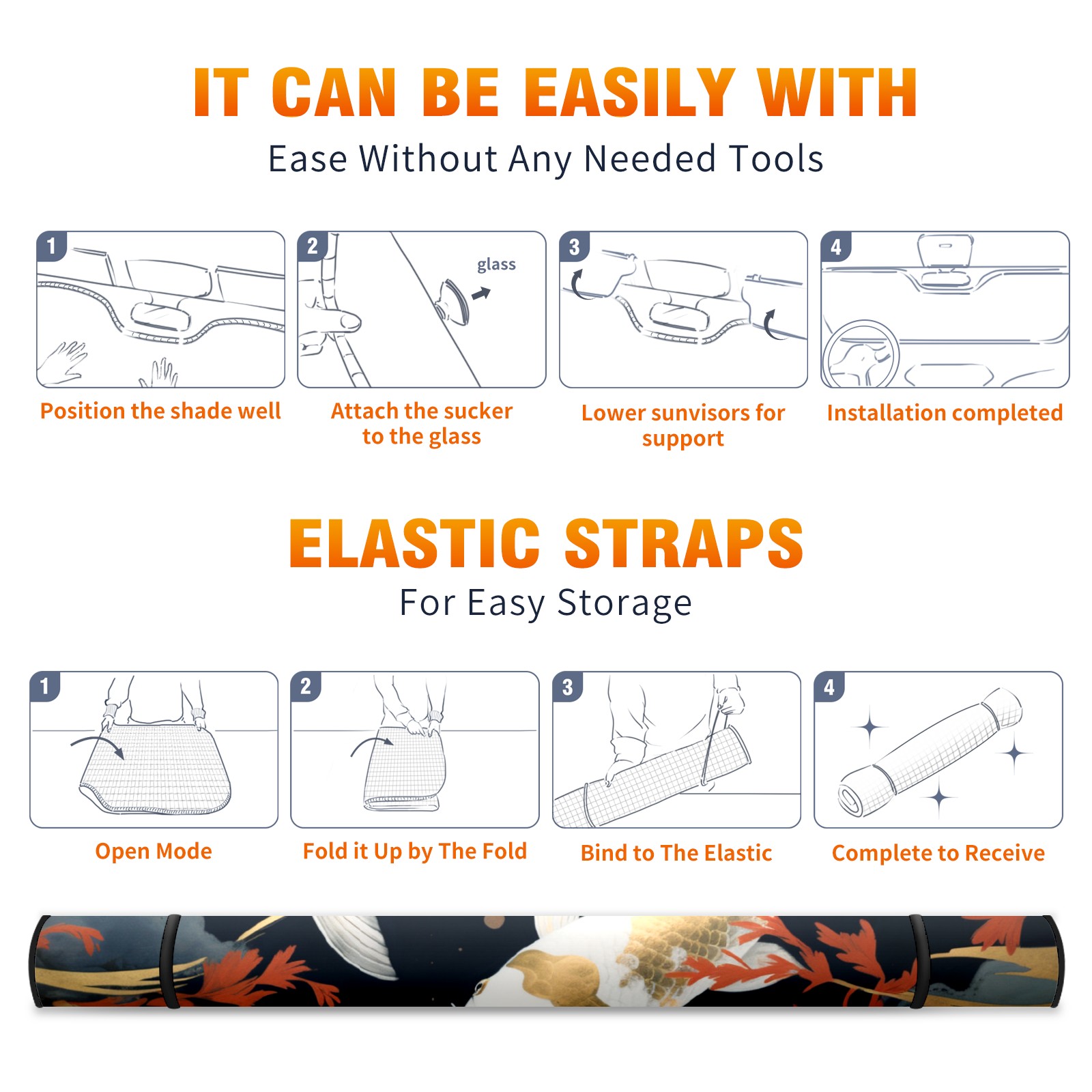 IT CAN BE EASILY WITH
Ease Without Any Needed Tools

1
Position the shade well

2
glass
Attach the sucker to the glass

3
Lower sunvisors for support

4
Installation completed

ELASTIC STRAPS
For Easy Storage

1
Open Mode

2
Fold it Up by The Fold

3
Bind to The Elastic

4
Complete to Receive