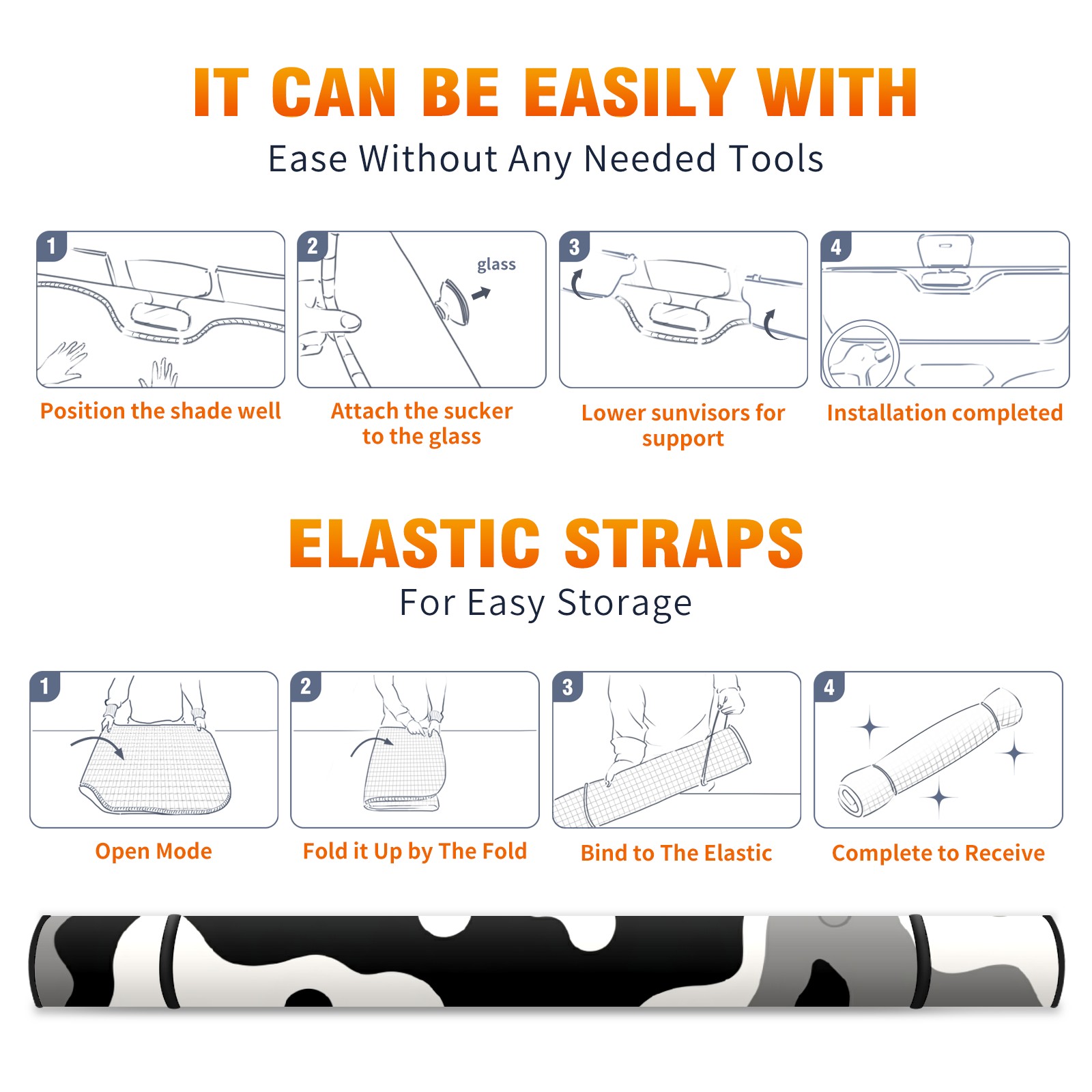 IT CAN BE EASILY WITH

Ease Without Any Needed Tools

1

Position the shade well

2

glass

Attach the sucker to the glass

3

Lower sunvisors for support

4

Installation completed

ELASTIC STRAPS

For Easy Storage

1

Open Mode

2

Fold it Up by The Fold

3

Bind to The Elastic

4

Complete to Receive