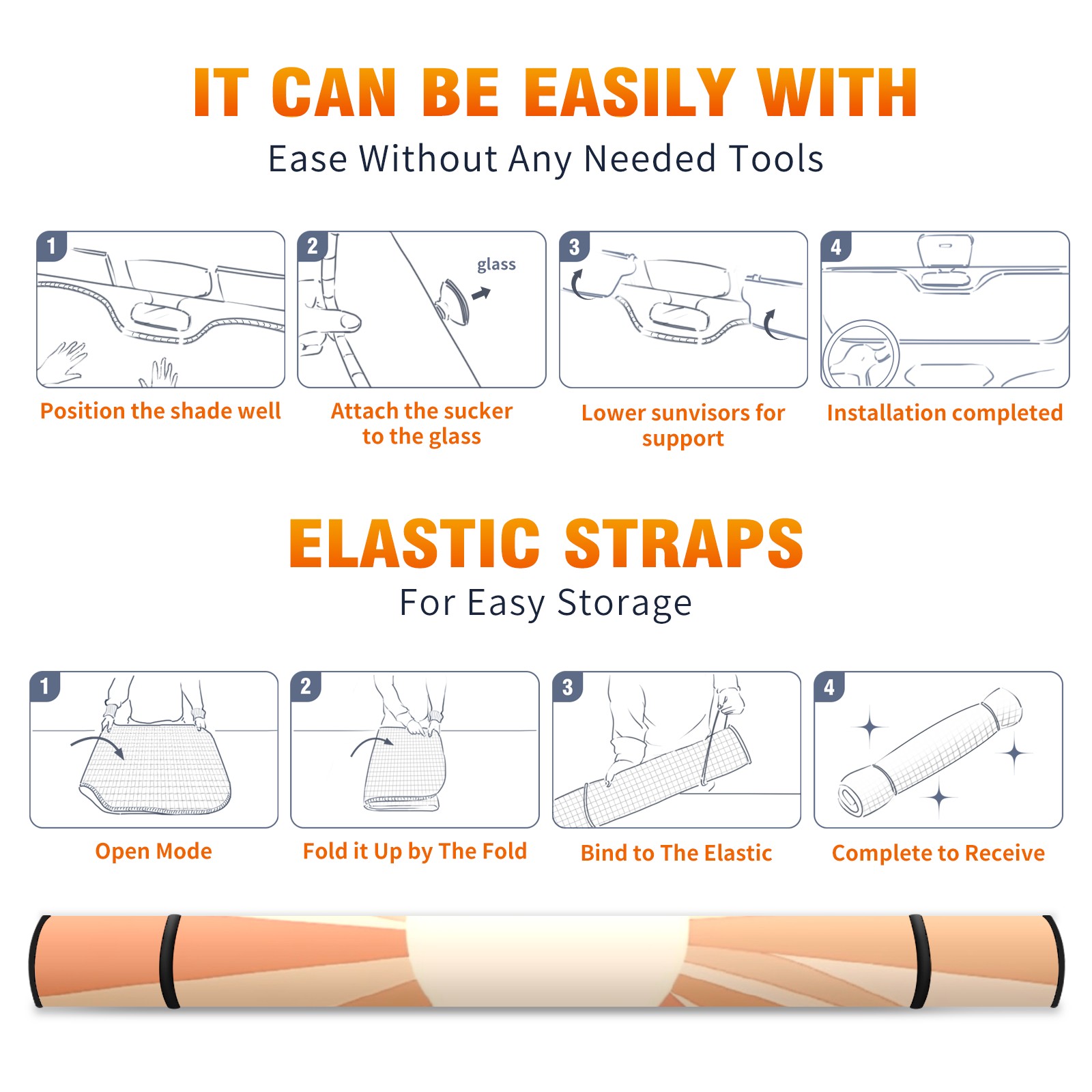 IT CAN BE EASILY WITH
Ease Without Any Needed Tools

1
Position the shade well

2
glass
Attach the sucker to the glass

3
Lower sunvisors for support

4
Installation completed

ELASTIC STRAPS
For Easy Storage

1
Open Mode

2
Fold it Up by The Fold

3
Bind to The Elastic

4
Complete to Receive