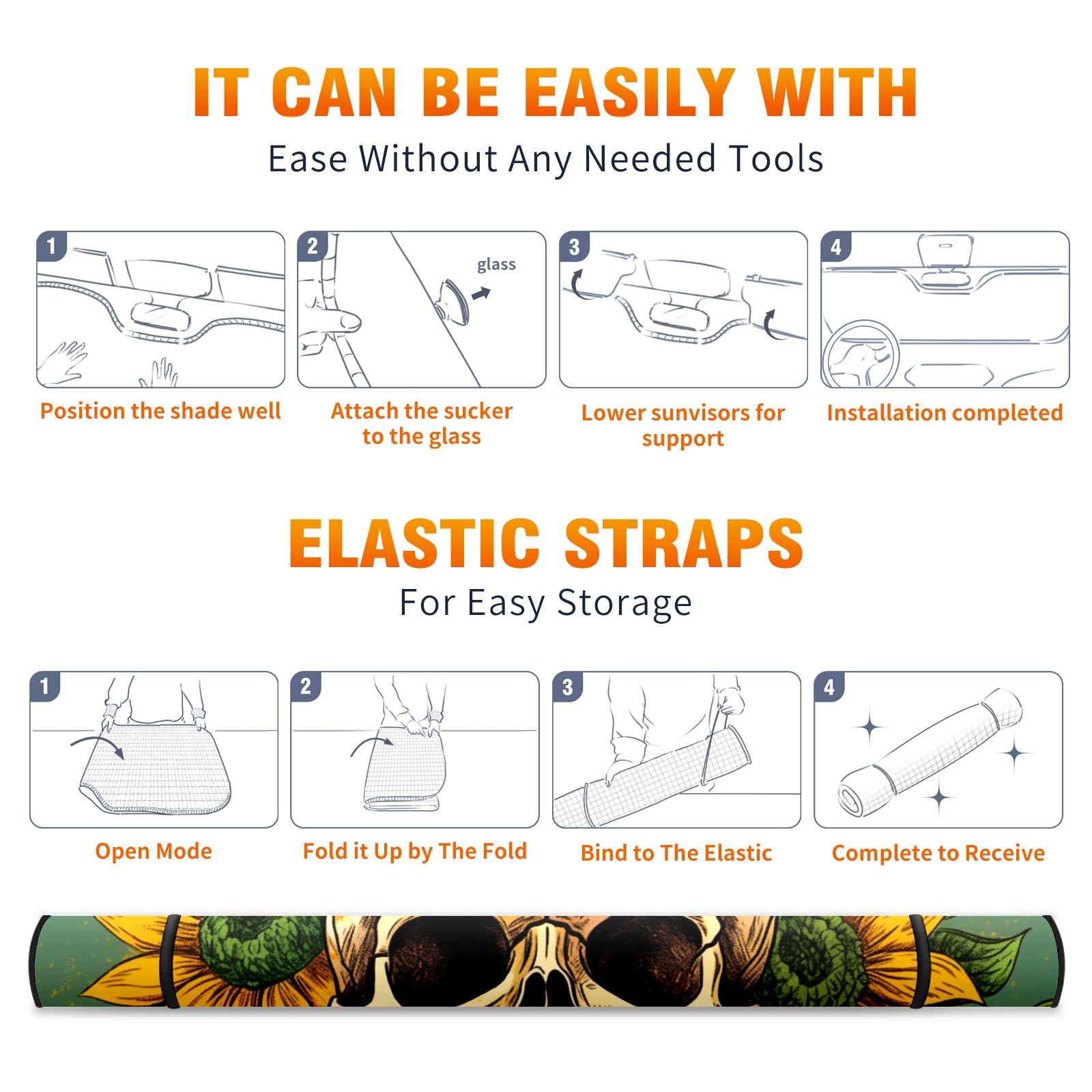 IT CAN BE EASILY WITH

Ease Without Any Needed Tools

1

Position the shade well

2

glass

Attach the sucker to the glass

3

Lower sunvisors for support

4

Installation completed

ELASTIC STRAPS

For Easy Storage

1

Open Mode

2

Fold it Up by The Fold

3

Bind to The Elastic

4

Complete to Receive