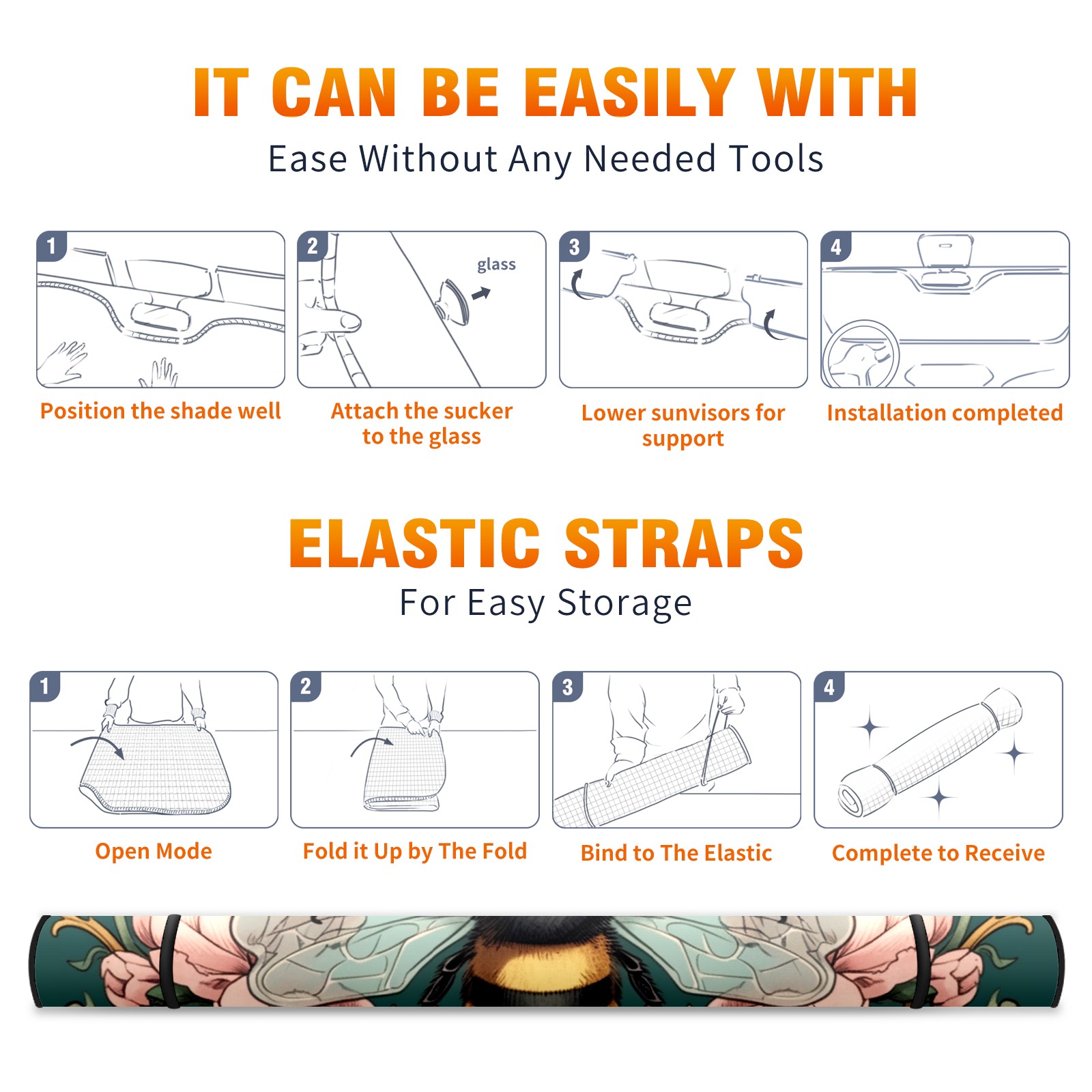 IT CAN BE EASILY WITH

Ease Without Any Needed Tools

1

Position the shade well

2

glass

Attach the sucker to the glass

3

Lower sunvisors for support

4

Installation completed

ELASTIC STRAPS

For Easy Storage

1

Open Mode

2

Fold it Up by The Fold

3

Bind to The Elastic

4

Complete to Receive