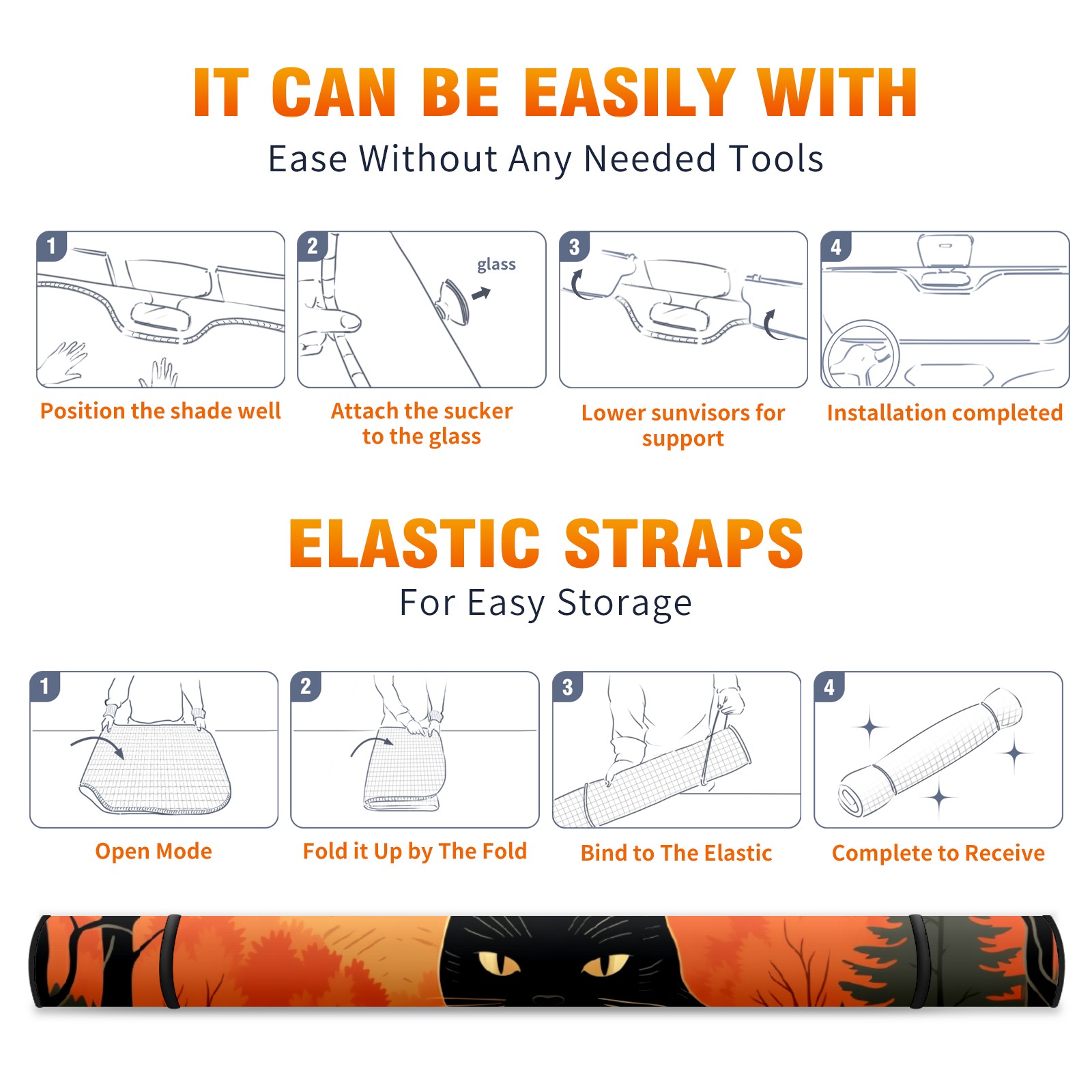 IT CAN BE EASILY WITH

Ease Without Any Needed Tools

1

Position the shade well

2

glass

Attach the sucker to the glass

3

Lower sunvisors for support

4

Installation completed

ELASTIC STRAPS

For Easy Storage

1

Open Mode

2

Fold it Up by The Fold

3

Bind to The Elastic

4

Complete to Receive