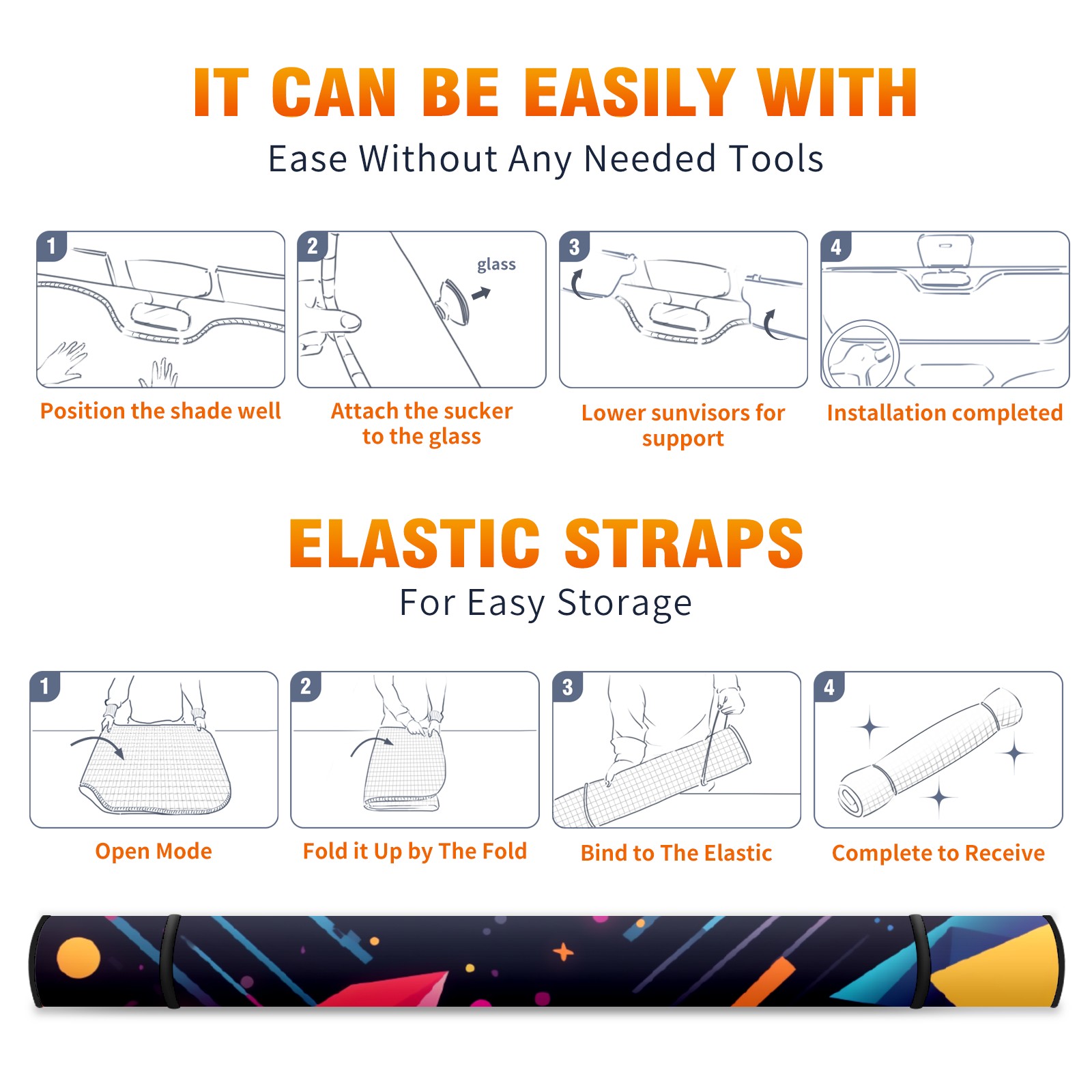 IT CAN BE EASILY WITH
Ease Without Any Needed Tools

1
Position the shade well

2
glass
Attach the sucker to the glass

3
Lower sunvisors for support

4
Installation completed

ELASTIC STRAPS
For Easy Storage

1
Open Mode

2
Fold it Up by The Fold

3
Bind to The Elastic

4
Complete to Receive