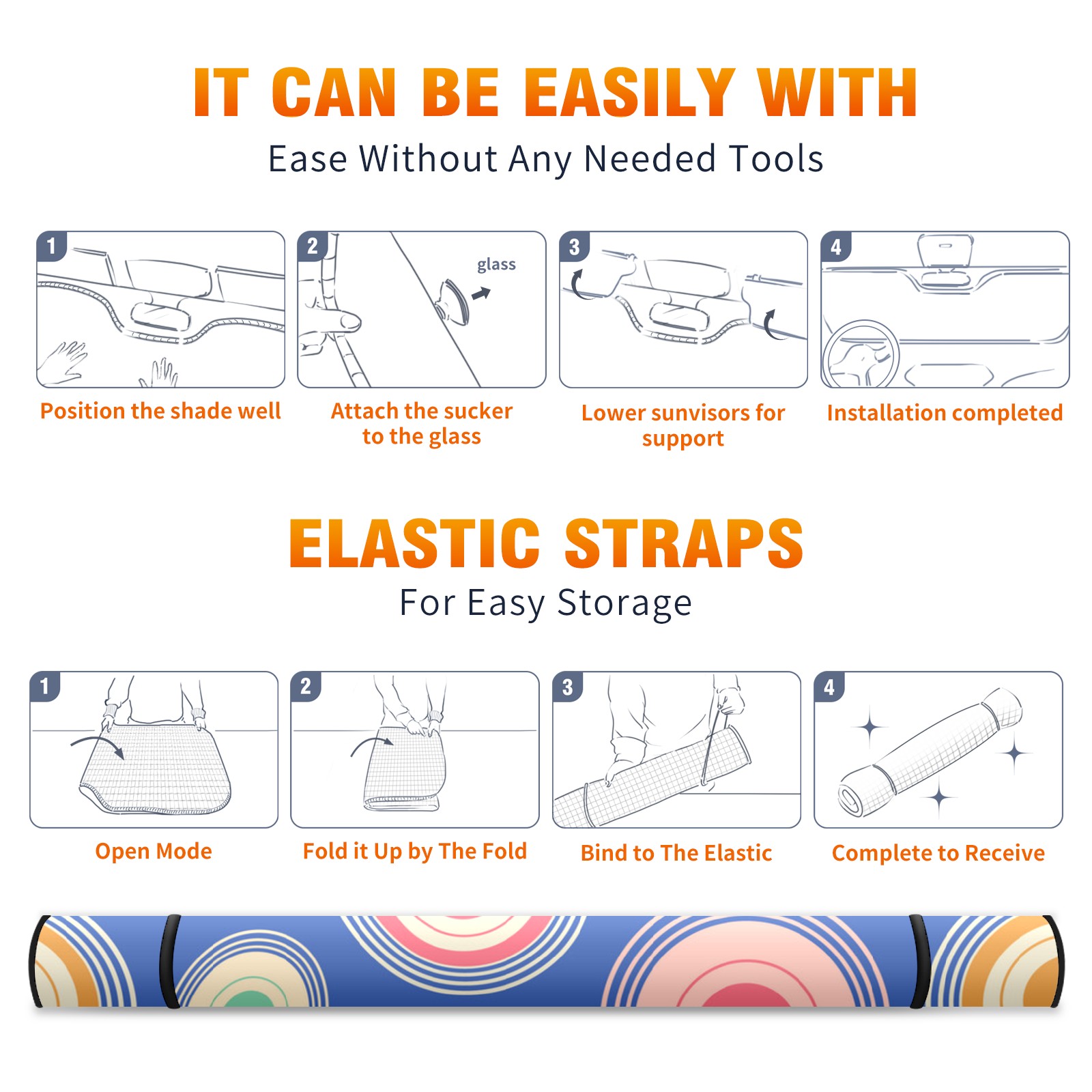 IT CAN BE EASILY WITH

Ease Without Any Needed Tools

1

Position the shade well

2

glass

Attach the sucker to the glass

3

Lower sunvisors for support

4

Installation completed

ELASTIC STRAPS

For Easy Storage

1

Open Mode

2

Fold it Up by The Fold

3

Bind to The Elastic

4

Complete to Receive