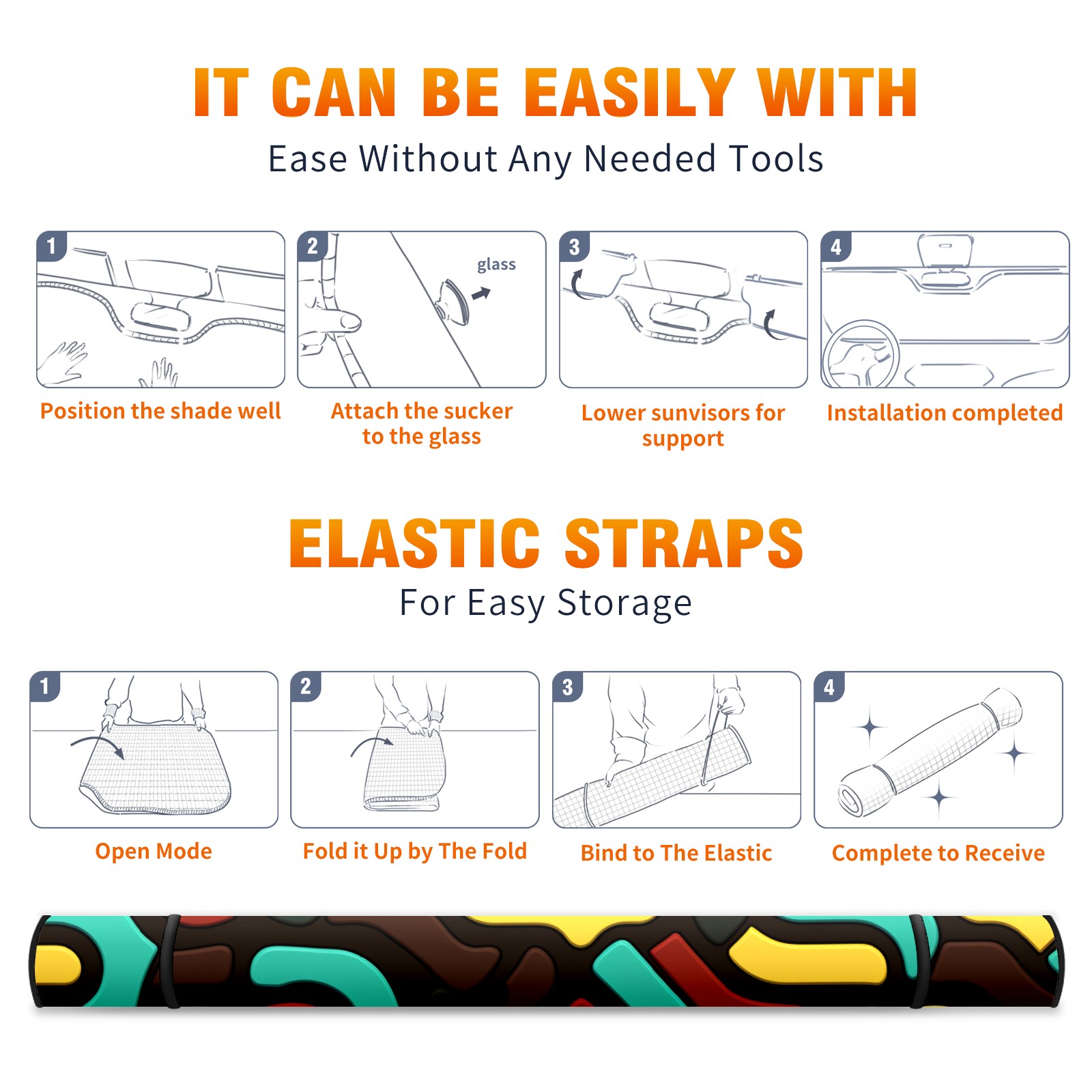 IT CAN BE EASILY WITH

Ease Without Any Needed Tools

1

Position the shade well

2

glass

Attach the sucker to the glass

3

Lower sunvisors for support

4

Installation completed

ELASTIC STRAPS

For Easy Storage

1

Open Mode

2

Fold it Up by The Fold

3

Bind to The Elastic

4

Complete to Receive