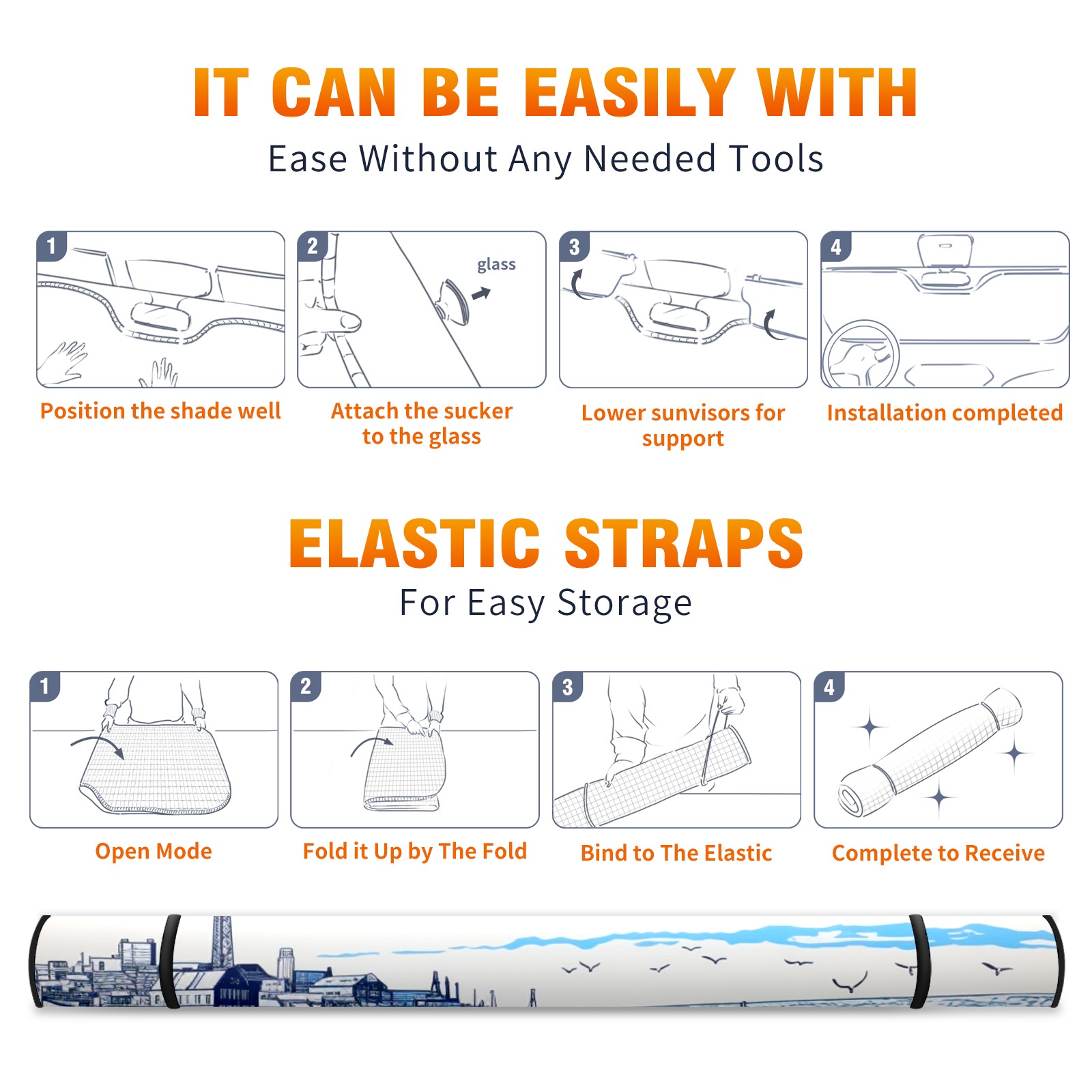 IT CAN BE EASILY WITH
Ease Without Any Needed Tools

1
Position the shade well

2
glass
Attach the sucker to the glass

3
Lower sunvisors for support

4
Installation completed

ELASTIC STRAPS
For Easy Storage

1
Open Mode

2
Fold it Up by The Fold

3
Bind to The Elastic

4
Complete to Receive