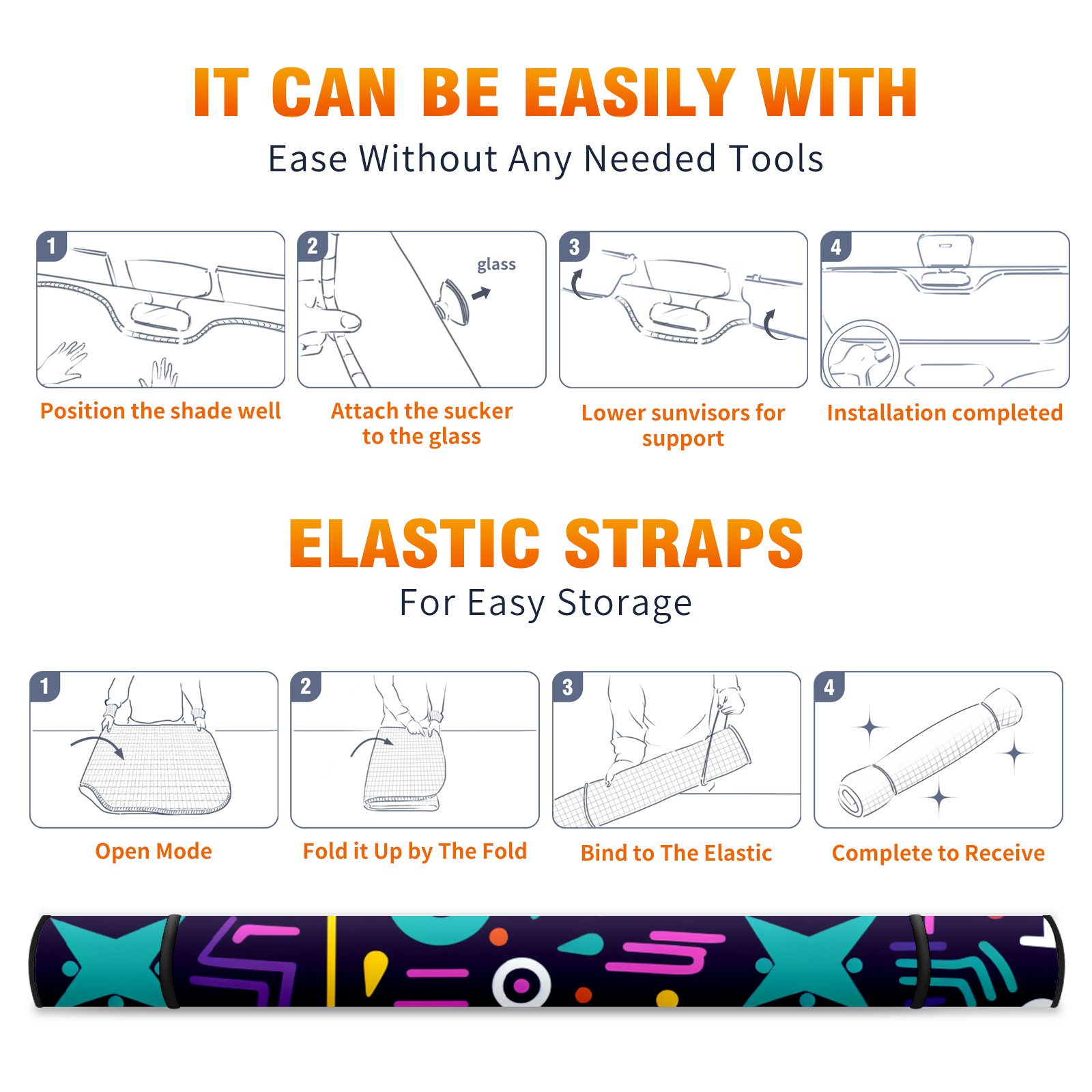 IT CAN BE EASILY WITH

Ease Without Any Needed Tools

1

Position the shade well

2

glass

Attach the sucker to the glass

3

Lower sunvisors for support

4

Installation completed

ELASTIC STRAPS

For Easy Storage

1

Open Mode

2

Fold it Up by The Fold

3

Bind to The Elastic

4

Complete to Receive