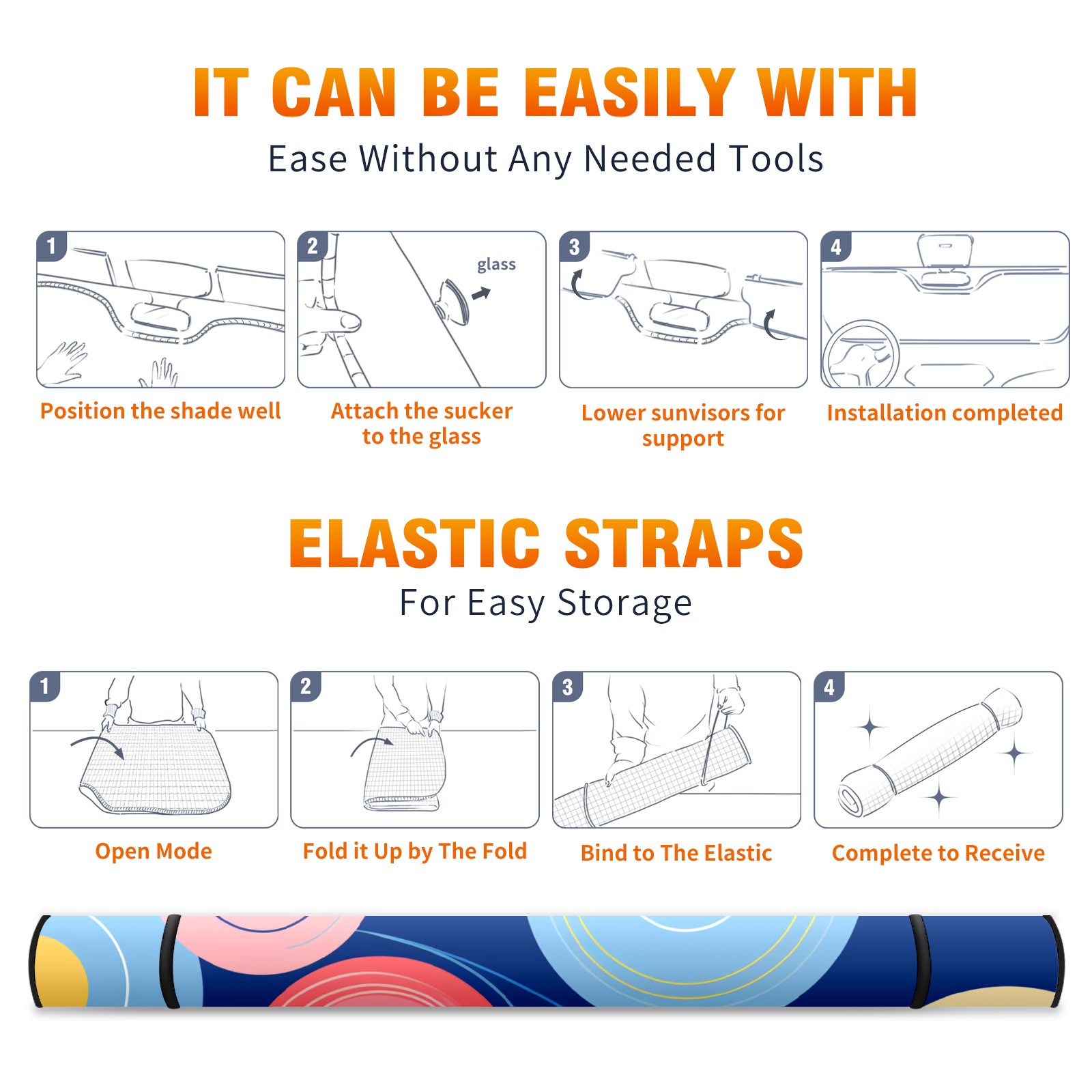 IT CAN BE EASILY WITH

Ease Without Any Needed Tools

1

Position the shade well

2

glass

Attach the sucker to the glass

3

Lower sunvisors for support

4

Installation completed

ELASTIC STRAPS

For Easy Storage

1

Open Mode

2

Fold it Up by The Fold

3

Bind to The Elastic

4

Complete to Receive