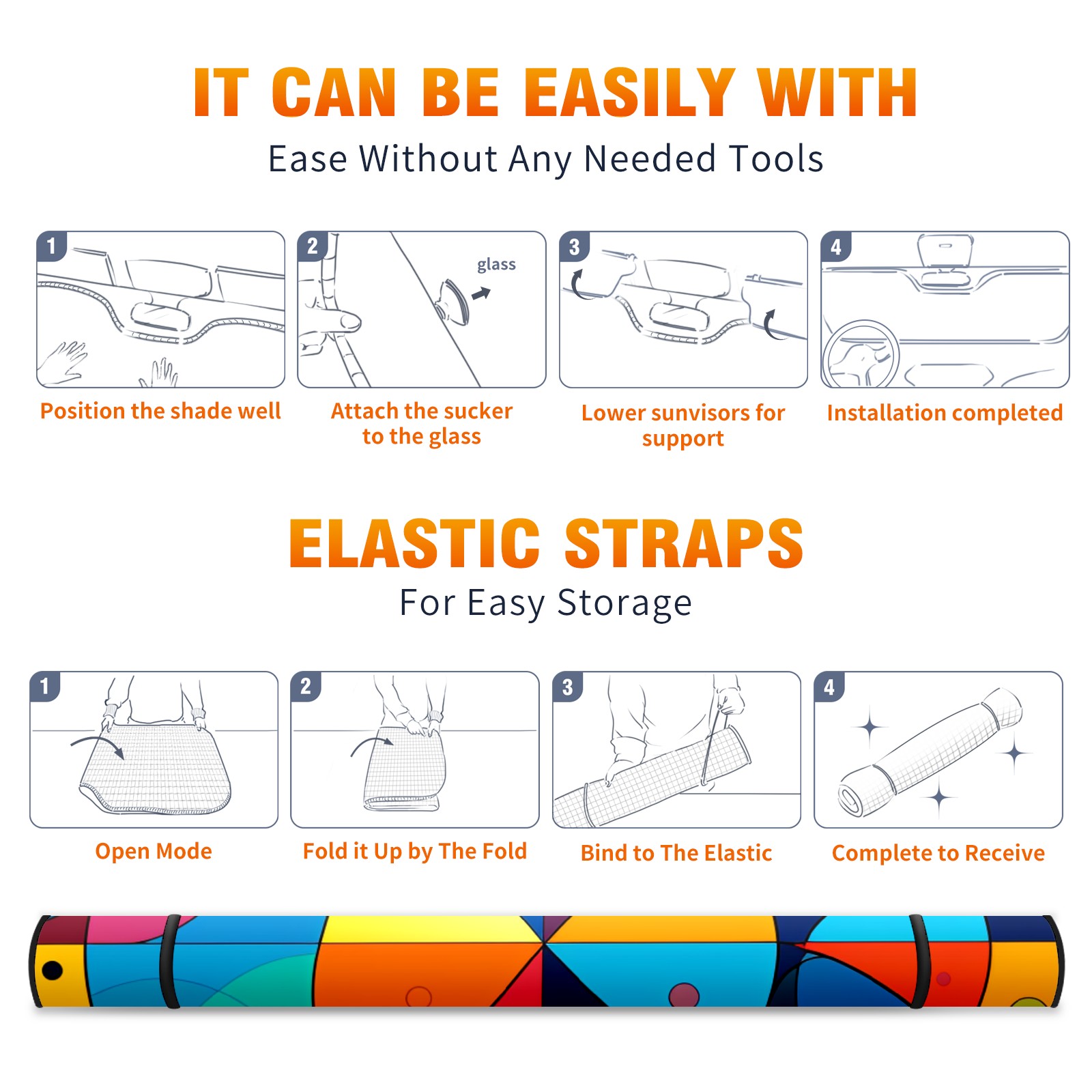 IT CAN BE EASILY WITH
Ease Without Any Needed Tools

1
Position the shade well

2
glass
Attach the sucker to the glass

3
Lower sunvisors for support

4
Installation completed

ELASTIC STRAPS
For Easy Storage

1
Open Mode

2
Fold it Up by The Fold

3
Bind to The Elastic

4
Complete to Receive