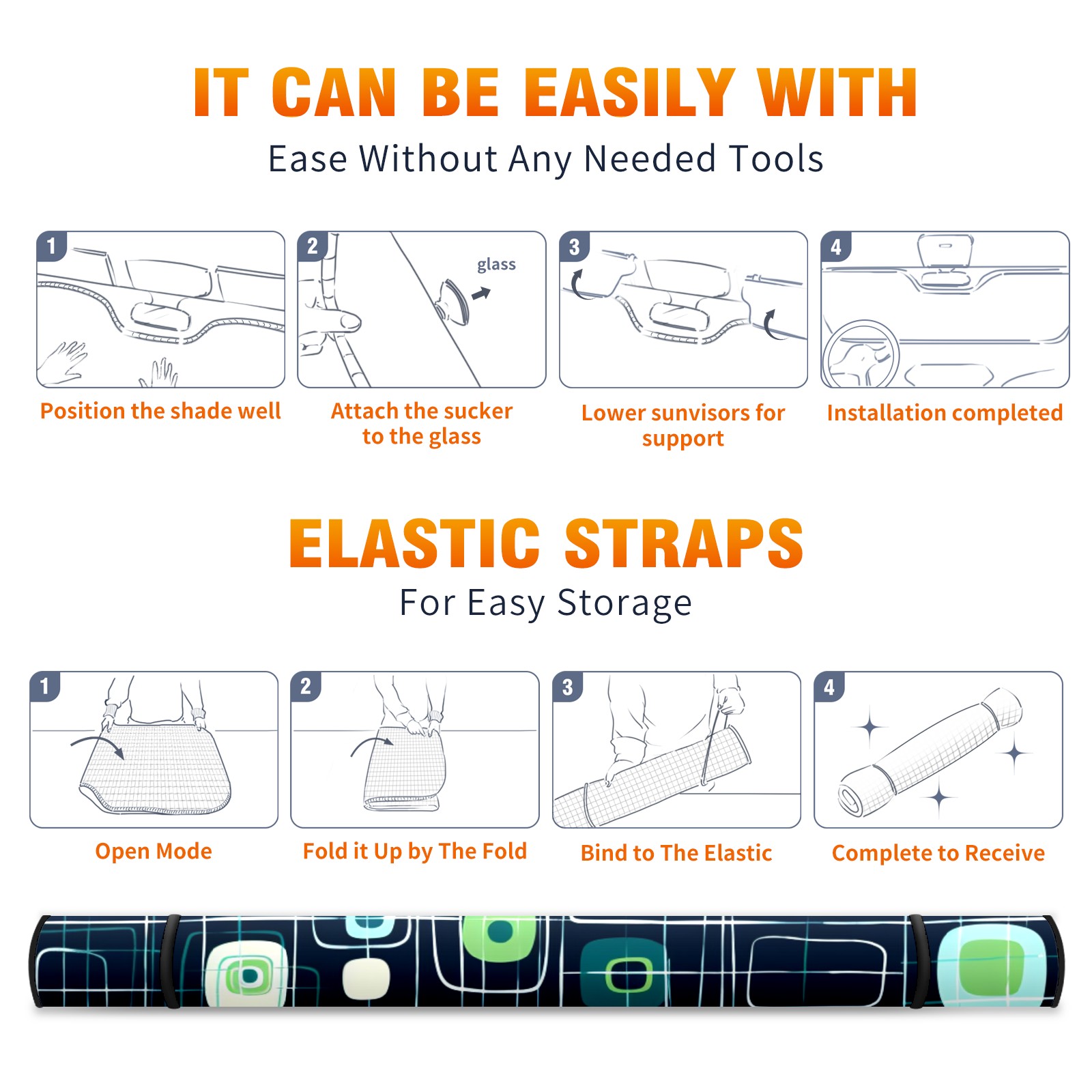 IT CAN BE EASILY WITH
Ease Without Any Needed Tools

1
Position the shade well

2
glass
Attach the sucker to the glass

3
Lower sunvisors for support

4
Installation completed

ELASTIC STRAPS
For Easy Storage

1
Open Mode

2
Fold it Up by The Fold

3
Bind to The Elastic

4
Complete to Receive