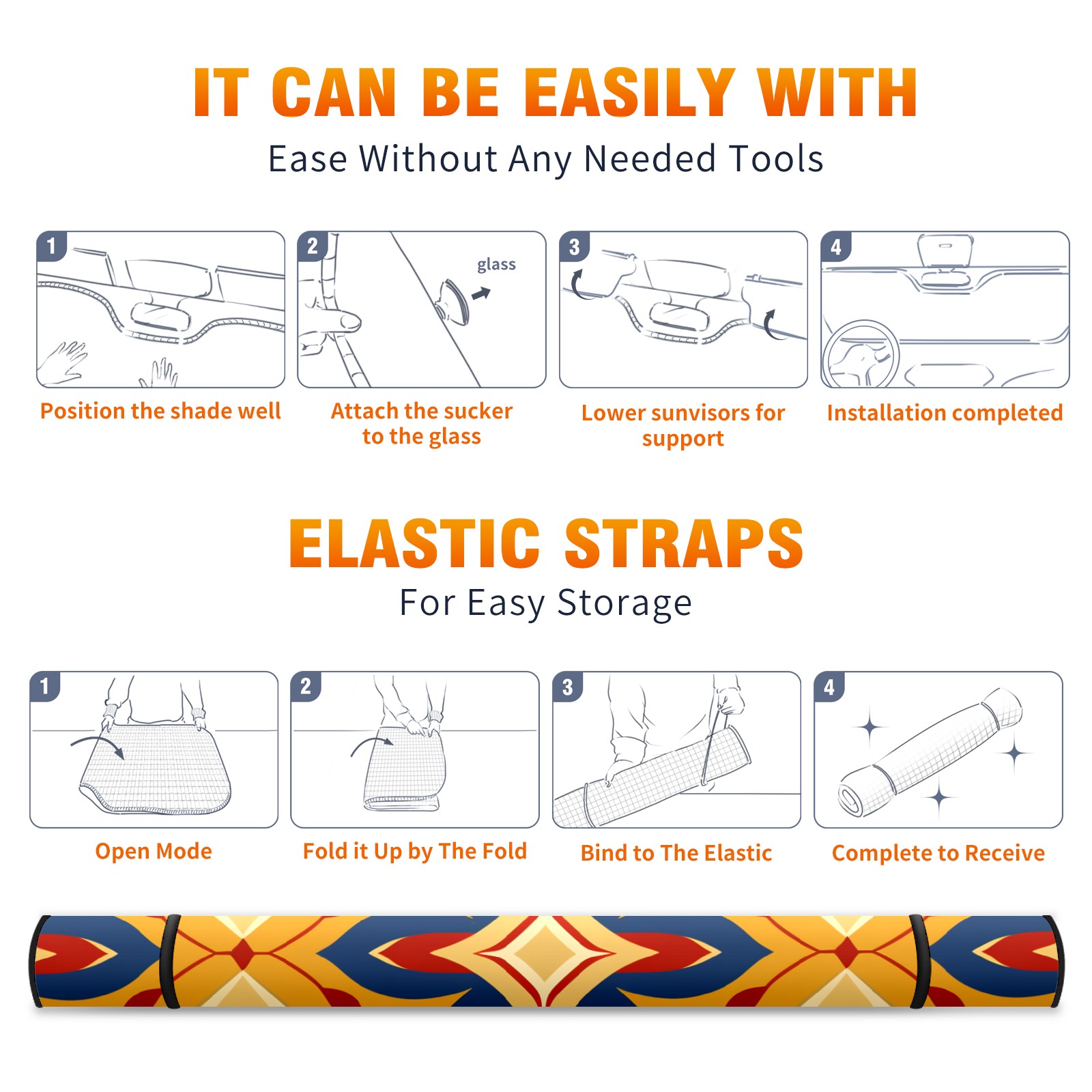 IT CAN BE EASILY WITH

Ease Without Any Needed Tools

1

Position the shade well

2

glass

Attach the sucker to the glass

3

Lower sunvisors for support

4

Installation completed

ELASTIC STRAPS

For Easy Storage

1

Open Mode

2

Fold it Up by The Fold

3

Bind to The Elastic

4

Complete to Receive