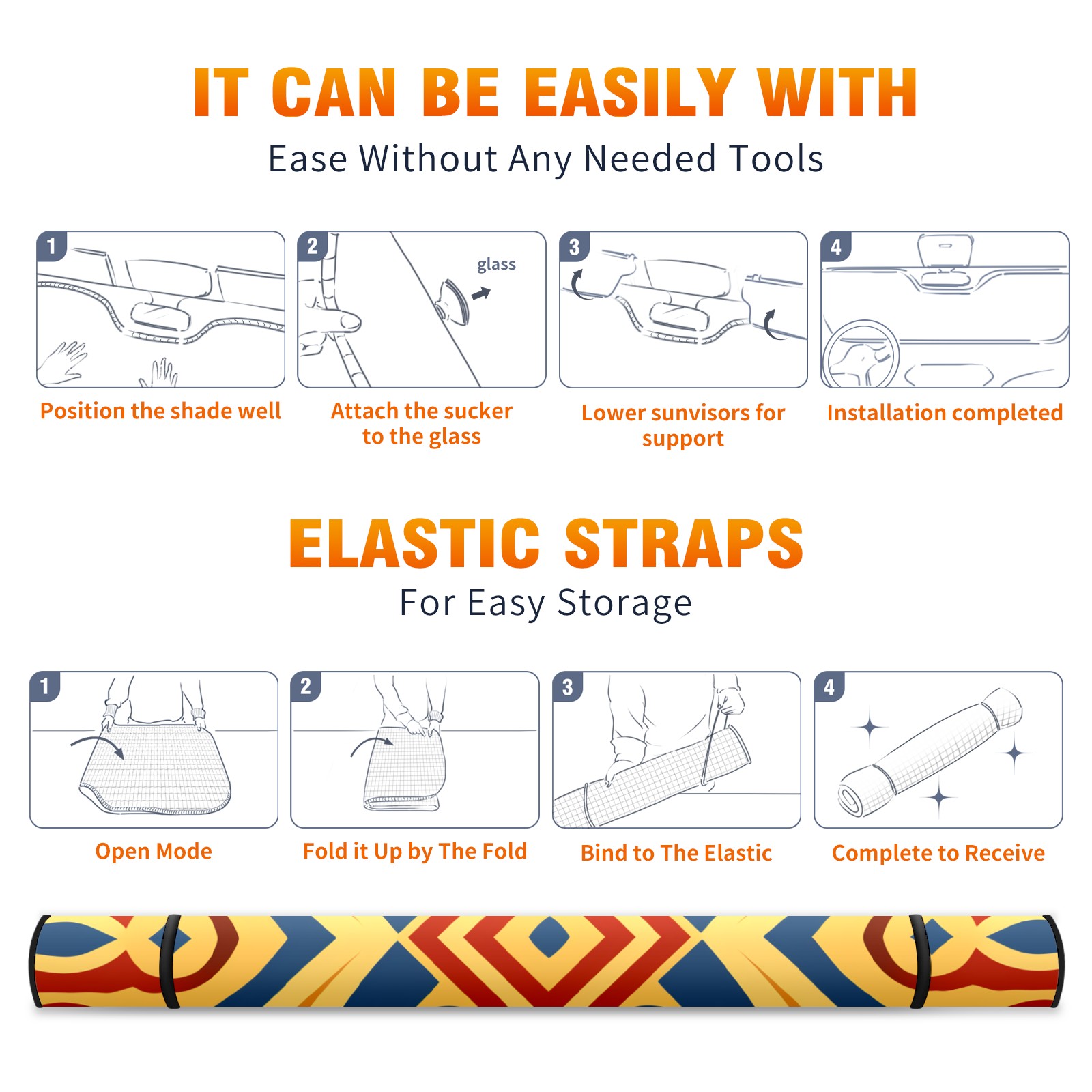 IT CAN BE EASILY WITH

Ease Without Any Needed Tools

1

Position the shade well

2

glass

Attach the sucker to the glass

3

Lower sunvisors for support

4

Installation completed

ELASTIC STRAPS

For Easy Storage

1

Open Mode

2

Fold it Up by The Fold

3

Bind to The Elastic

4

Complete to Receive