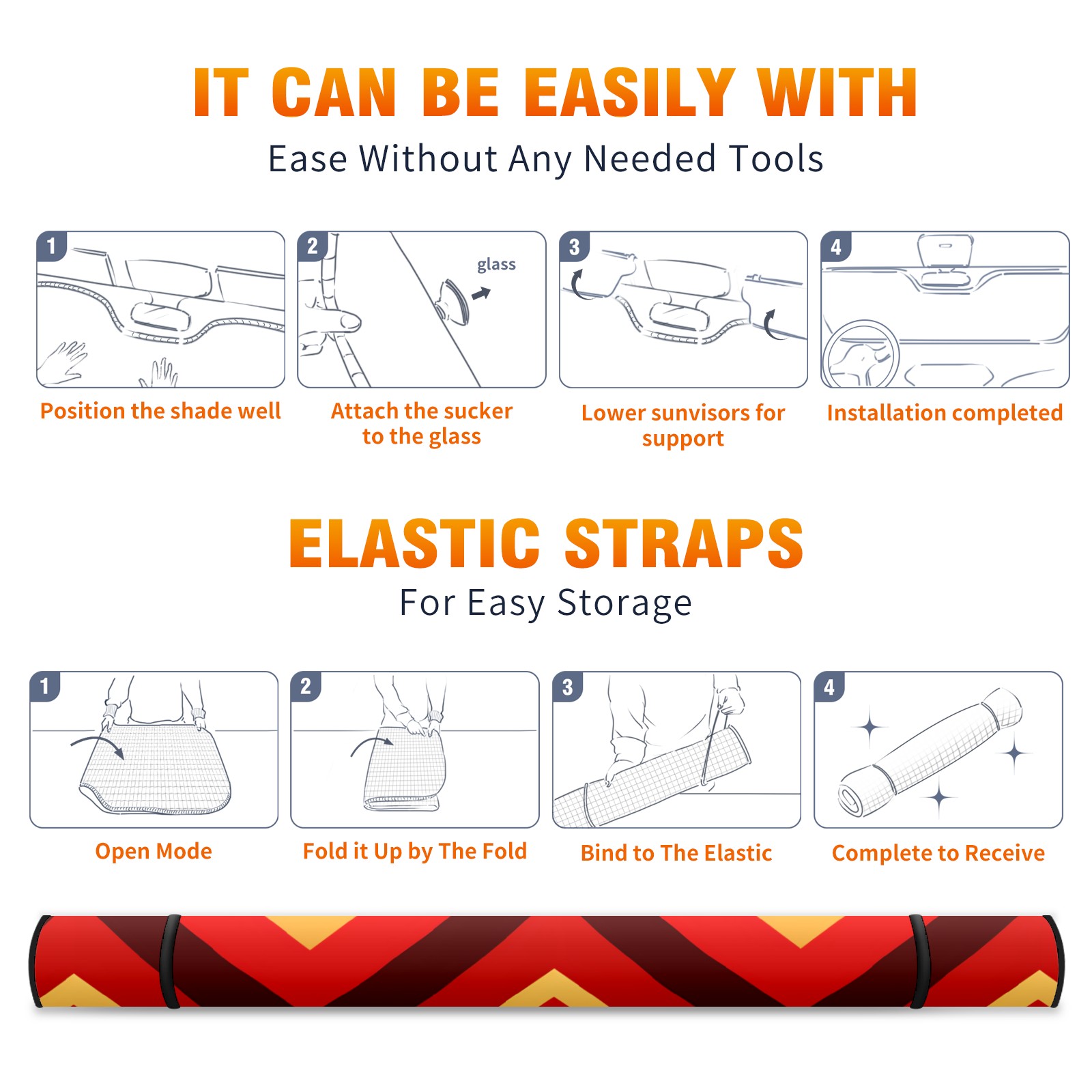 IT CAN BE EASILY WITH

Ease Without Any Needed Tools

1

Position the shade well

2

glass

Attach the sucker to the glass

3

Lower sunvisors for support

4

Installation completed

ELASTIC STRAPS

For Easy Storage

1

Open Mode

2

Fold it Up by The Fold

3

Bind to The Elastic

4

Complete to Receive