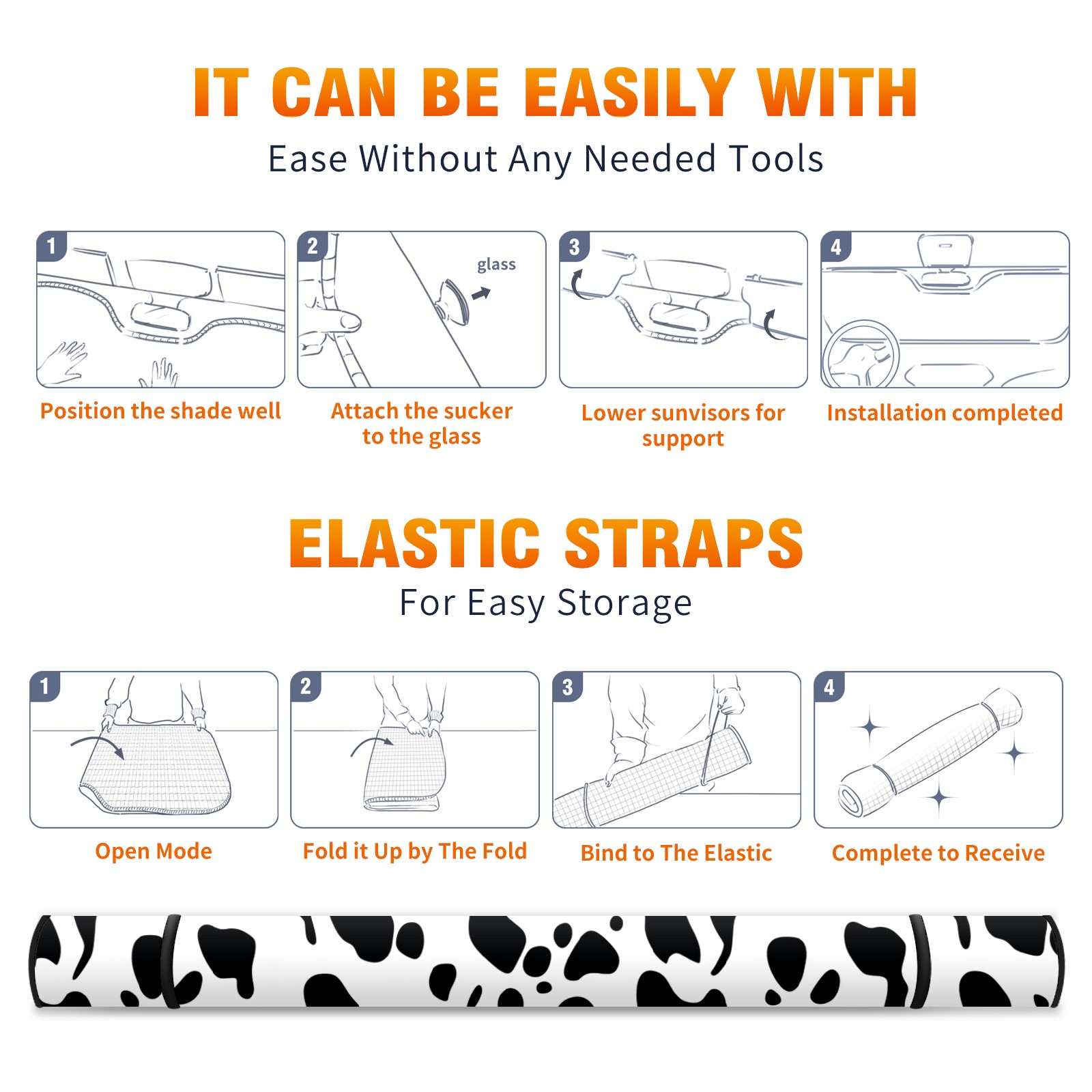 IT CAN BE EASILY WITH
Ease Without Any Needed Tools

1
Position the shade well

2
glass
Attach the sucker to the glass

3
Lower sunvisors for support

4
Installation completed

ELASTIC STRAPS
For Easy Storage

1
Open Mode

2
Fold it Up by The Fold

3
Bind to The Elastic

4
Complete to Receive