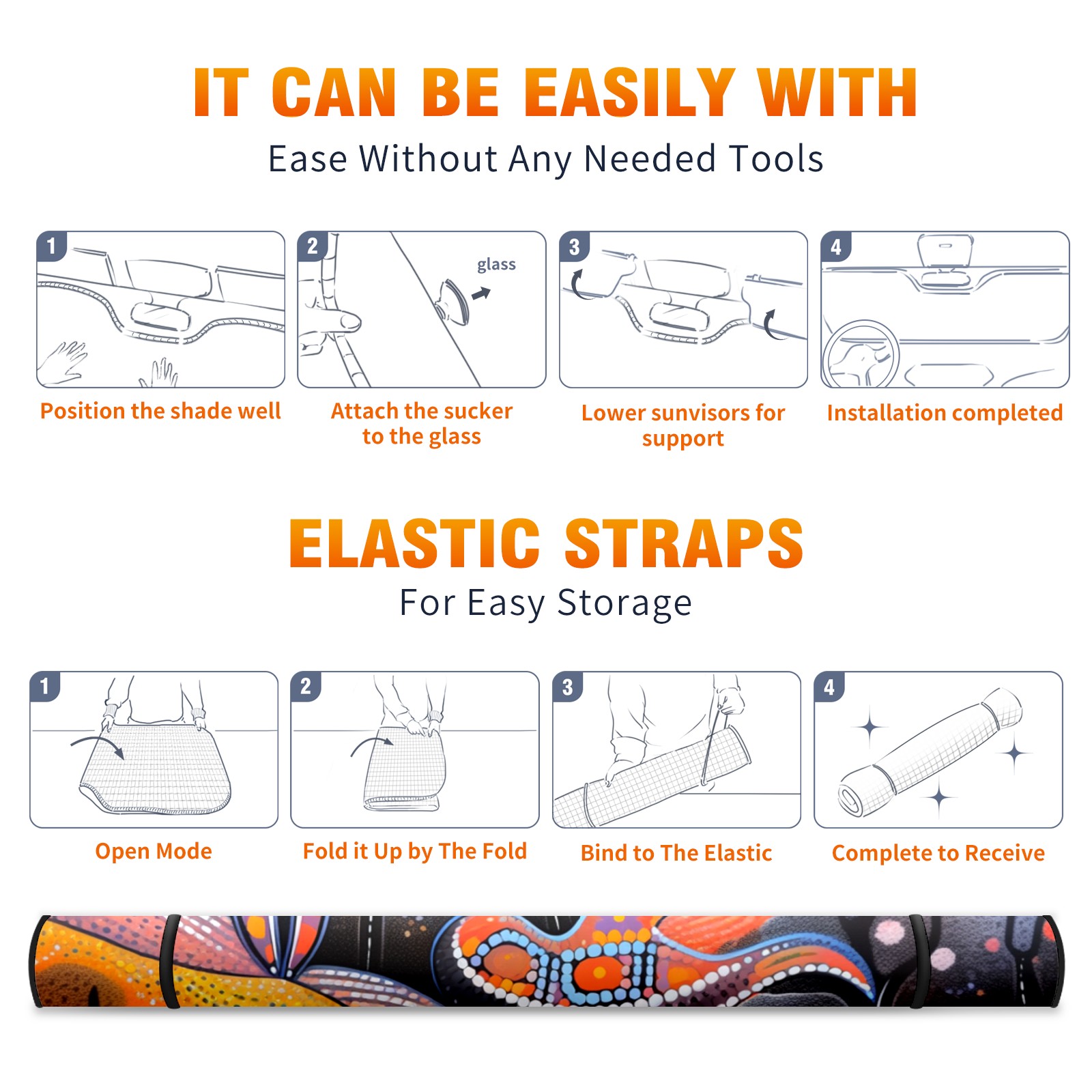 IT CAN BE EASILY WITH
Ease Without Any Needed Tools

1
Position the shade well

2
glass
Attach the sucker to the glass

3
Lower sunvisors for support

4
Installation completed

ELASTIC STRAPS
For Easy Storage

1
Open Mode

2
Fold it Up by The Fold

3
Bind to The Elastic

4
Complete to Receive