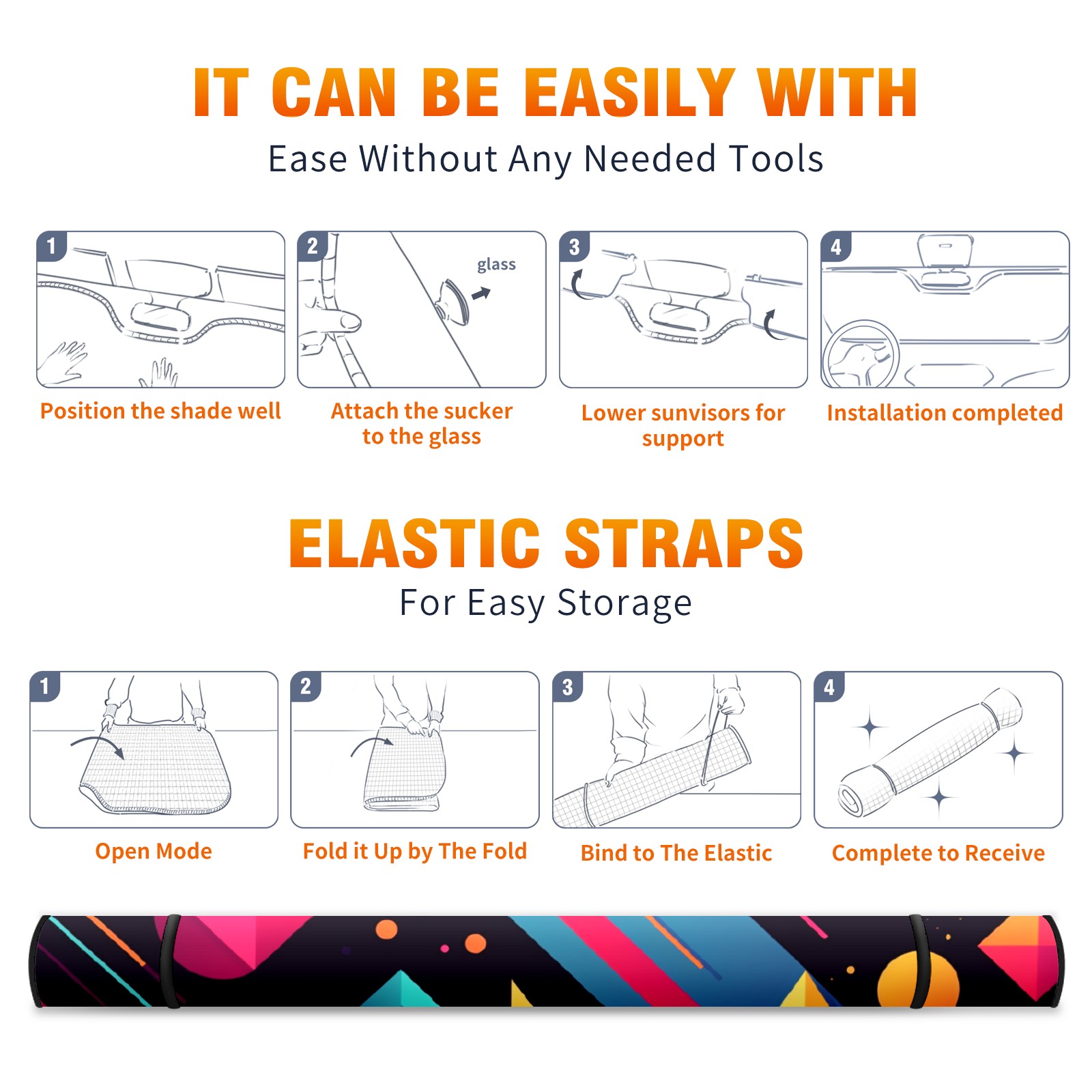 IT CAN BE EASILY WITH
Ease Without Any Needed Tools

1
Position the shade well

2
glass
Attach the sucker to the glass

3
Lower sunvisors for support

4
Installation completed

ELASTIC STRAPS
For Easy Storage

1
Open Mode

2
Fold it Up by The Fold

3
Bind to The Elastic

4
Complete to Receive