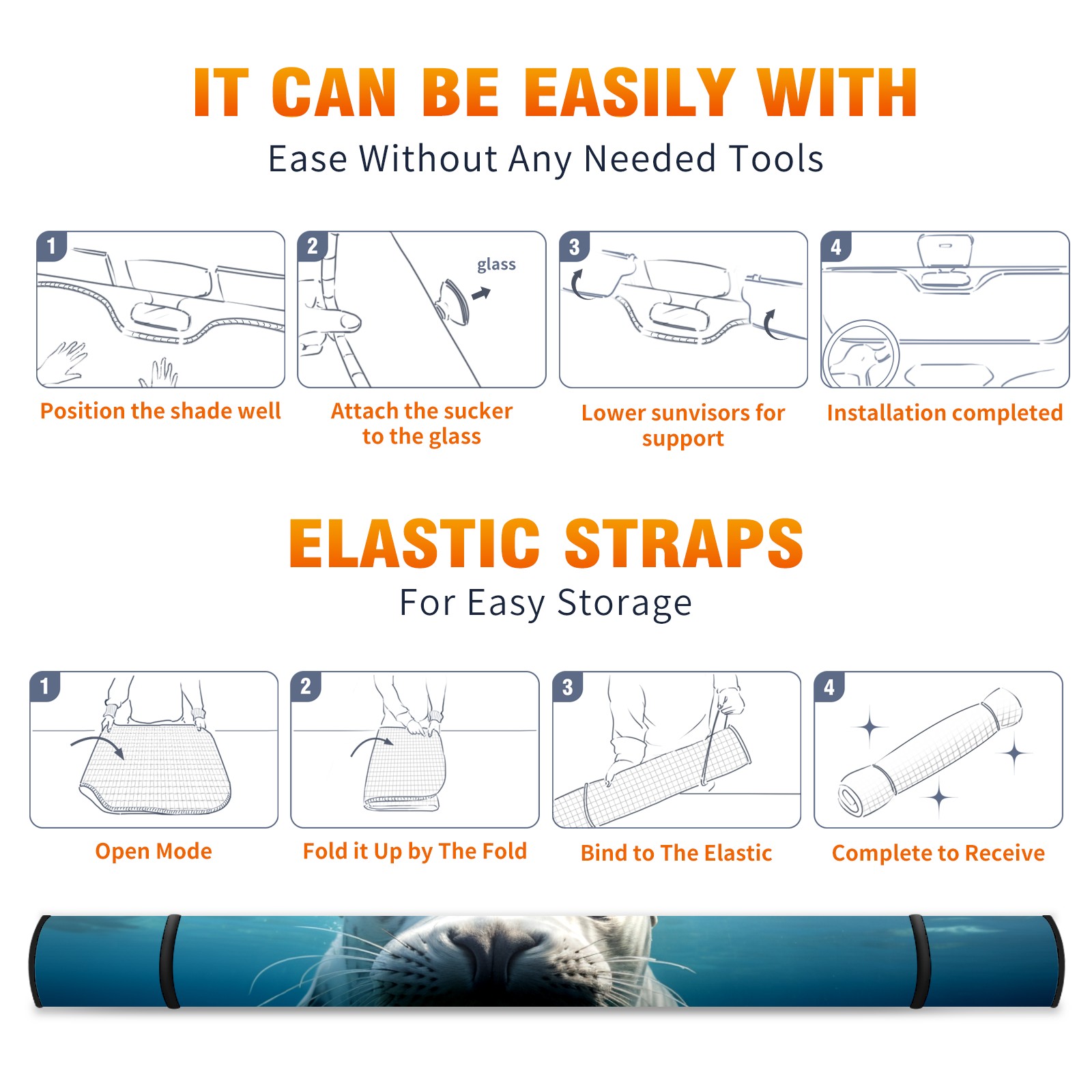 IT CAN BE EASILY WITH
Ease Without Any Needed Tools

1
Position the shade well

2
glass
Attach the sucker to the glass

3
Lower sunvisors for support

4
Installation completed

ELASTIC STRAPS
For Easy Storage

1
Open Mode

2
Fold it Up by The Fold

3
Bind to The Elastic

4
Complete to Receive