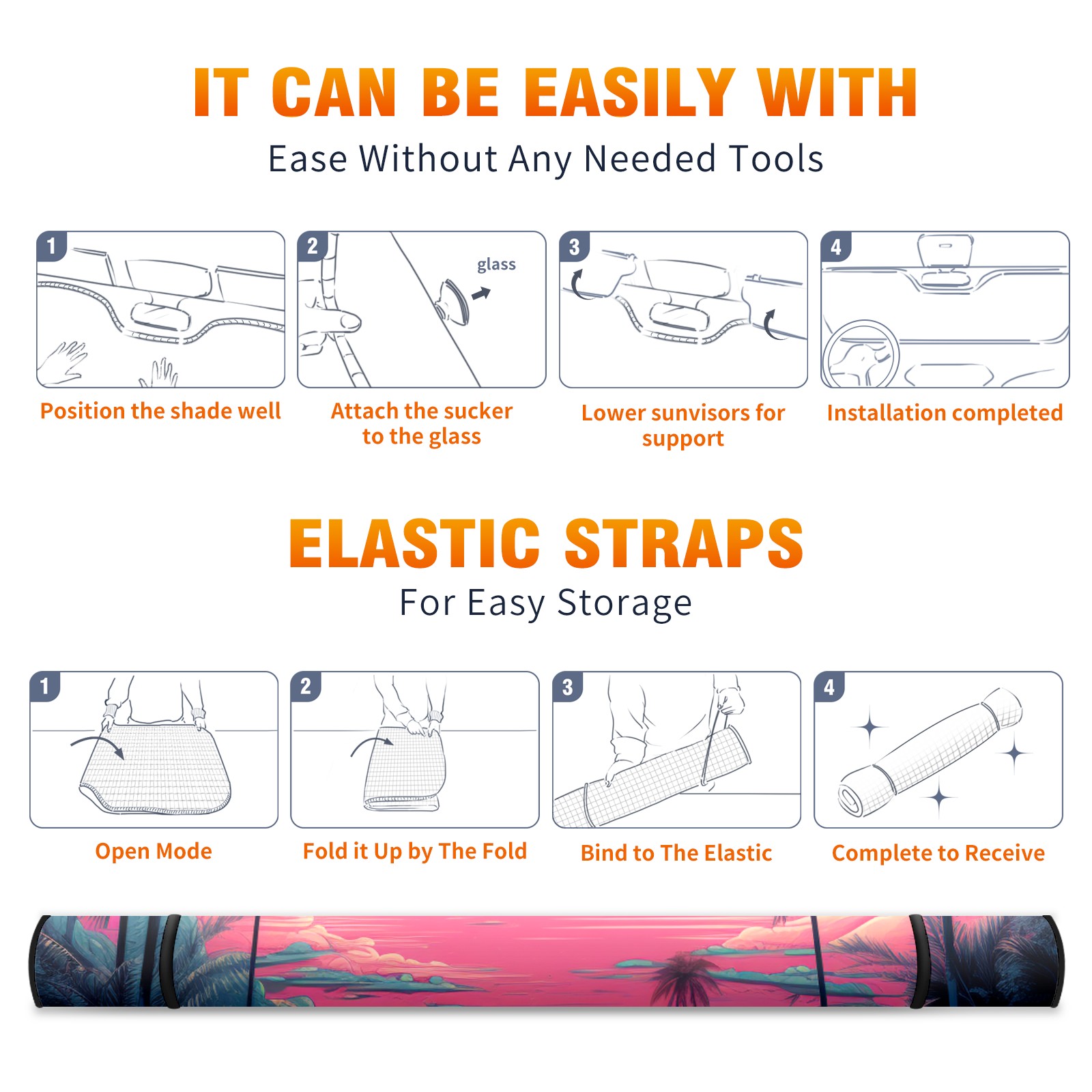 IT CAN BE EASILY WITH
Ease Without Any Needed Tools

1
Position the shade well

2
glass
Attach the sucker to the glass

3
Lower sunvisors for support

4
Installation completed

ELASTIC STRAPS
For Easy Storage

1
Open Mode

2
Fold it Up by The Fold

3
Bind to The Elastic

4
Complete to Receive