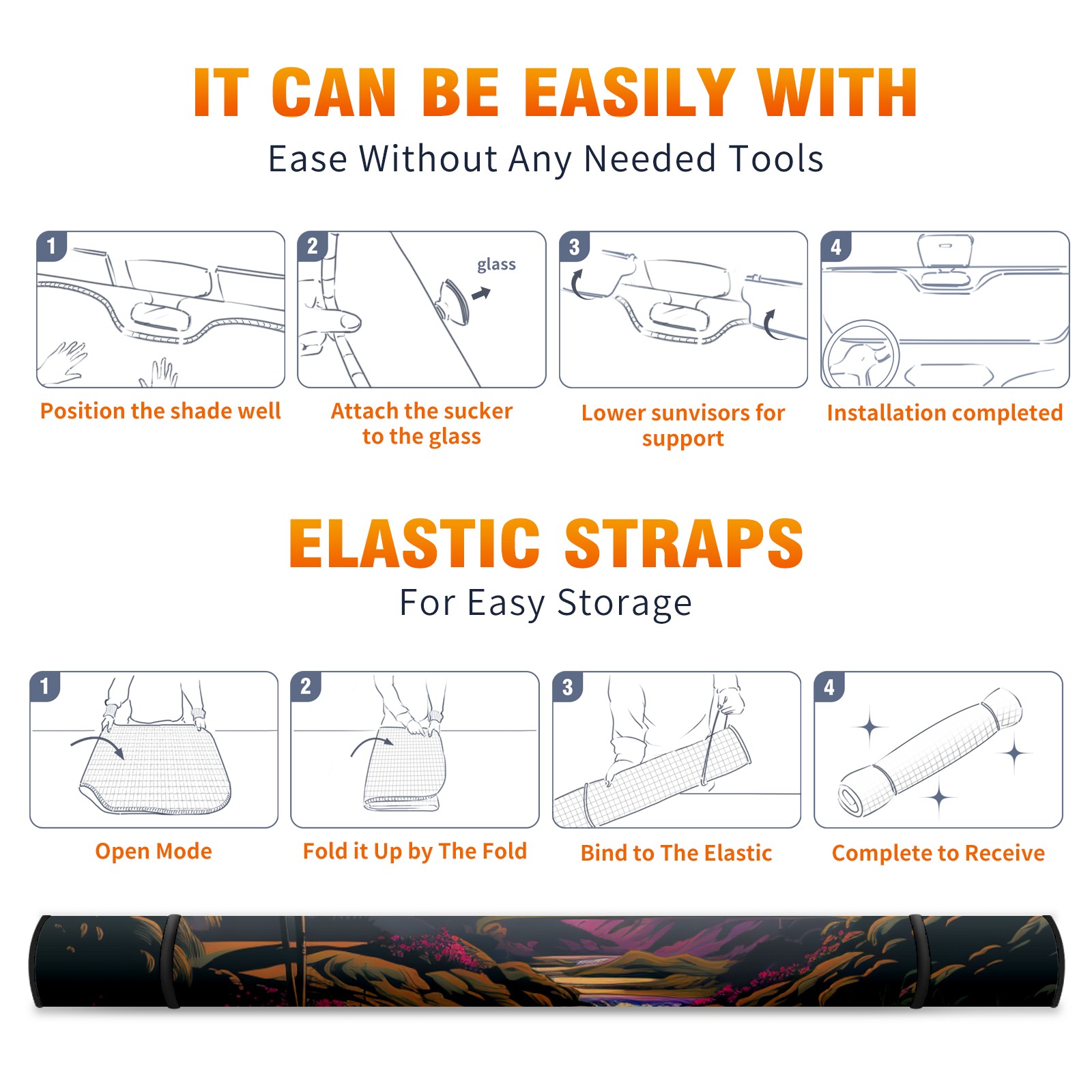 IT CAN BE EASILY WITH

Ease Without Any Needed Tools

1

Position the shade well

2

glass

Attach the sucker to the glass

3

Lower sunvisors for support

4

Installation completed

ELASTIC STRAPS

For Easy Storage

1

Open Mode

2

Fold it Up by The Fold

3

Bind to The Elastic

4

Complete to Receive