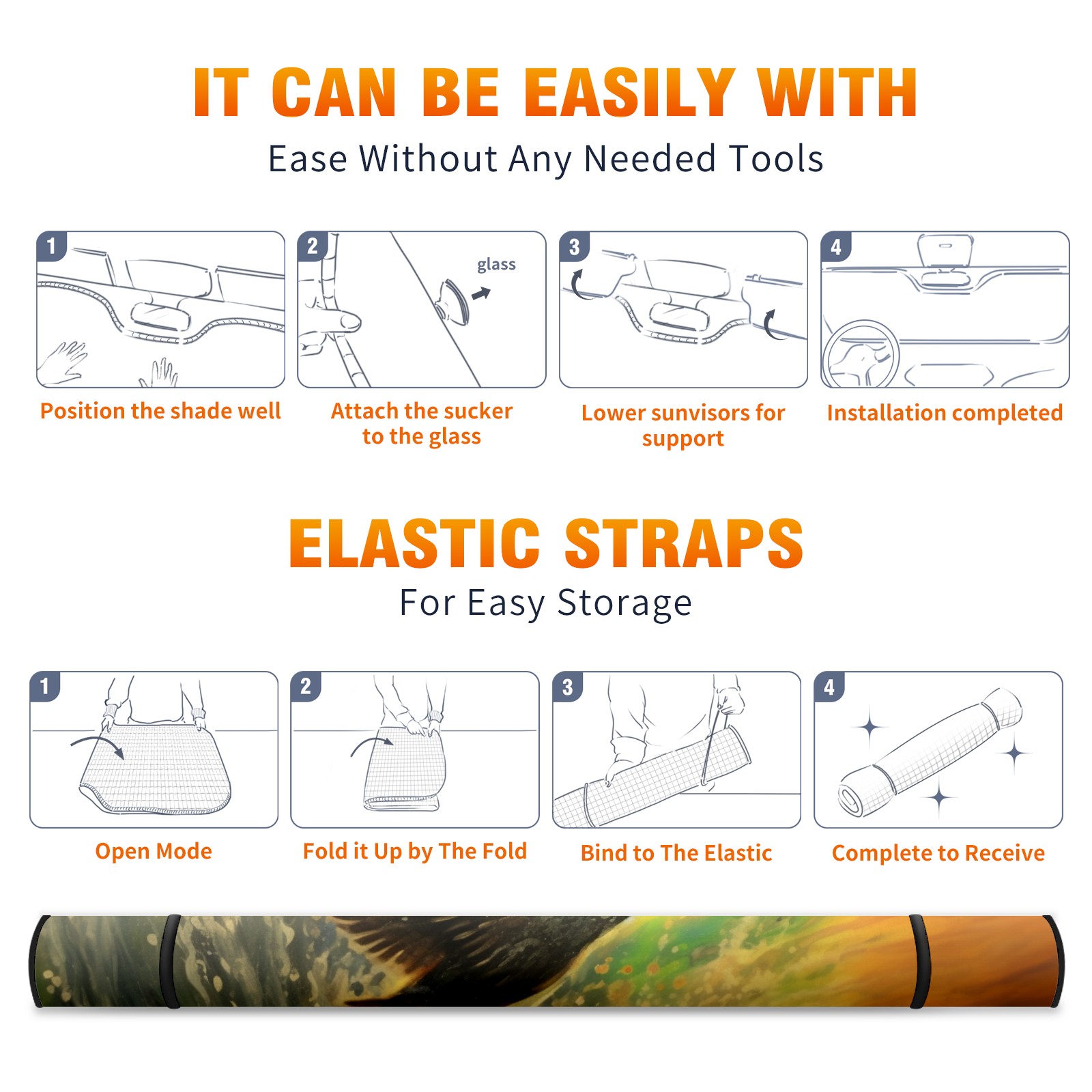 IT CAN BE EASILY WITH
Ease Without Any Needed Tools

1
Position the shade well

2
glass
Attach the sucker to the glass

3
Lower sunvisors for support

4
Installation completed

ELASTIC STRAPS
For Easy Storage

1
Open Mode

2
Fold it Up by The Fold

3
Bind to The Elastic

4
Complete to Receive