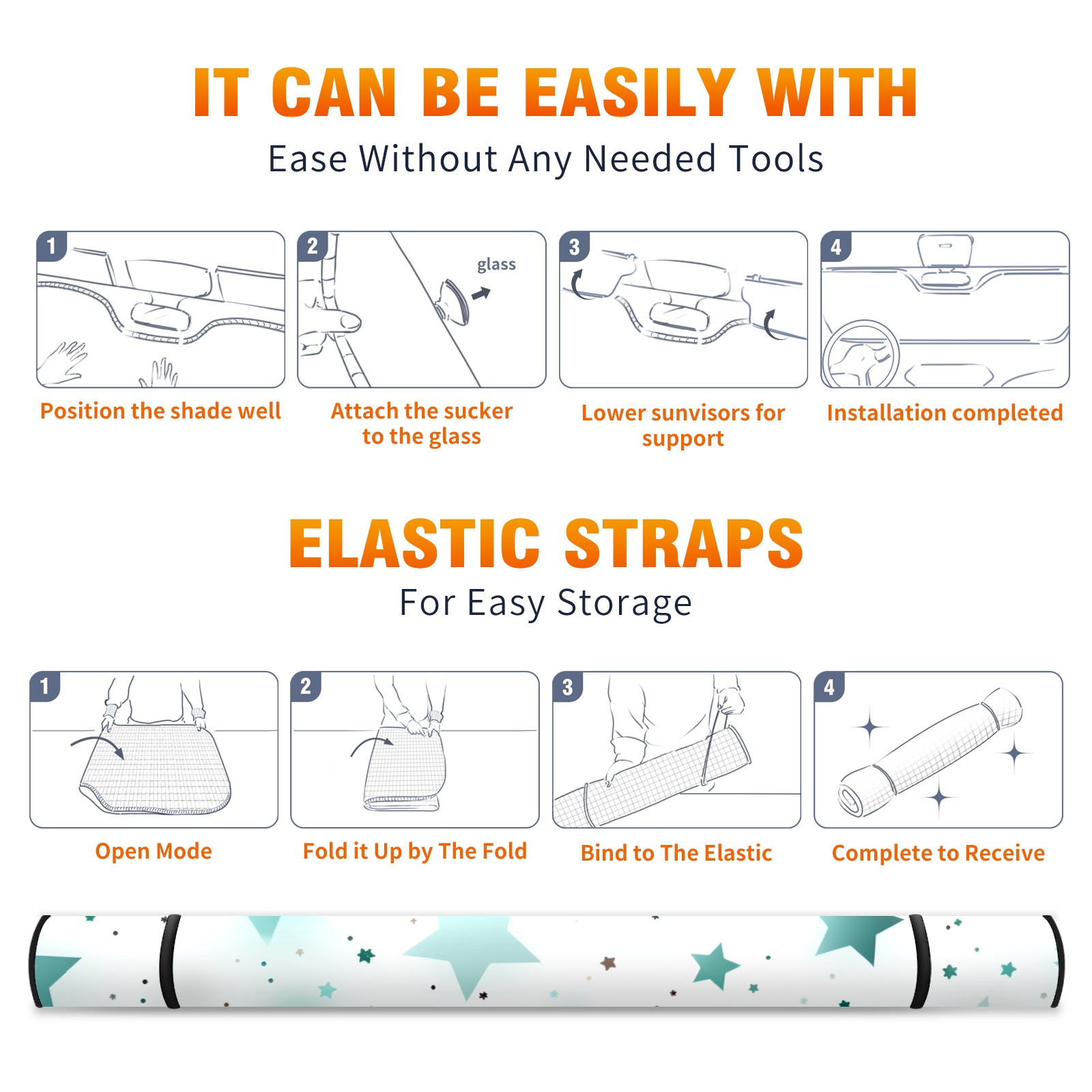 IT CAN BE EASILY WITH
Ease Without Any Needed Tools

1
Position the shade well

2
glass
Attach the sucker to the glass

3
Lower sunvisors for support

4
Installation completed

ELASTIC STRAPS
For Easy Storage

1
Open Mode

2
Fold it Up by The Fold

3
Bind to The Elastic

4
Complete to Receive