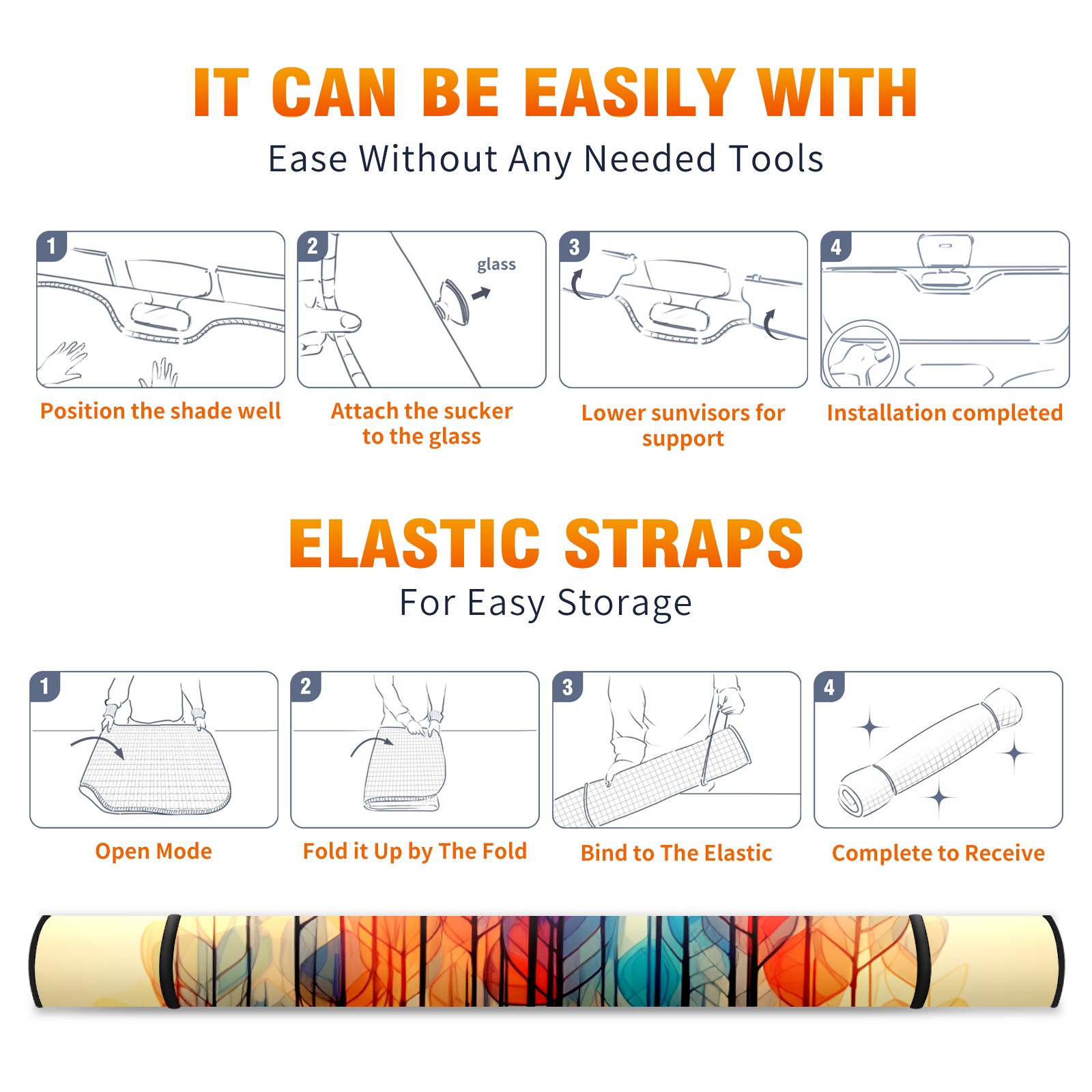 IT CAN BE EASILY WITH
Ease Without Any Needed Tools

1
Position the shade well

2
glass
Attach the sucker to the glass

3
Lower sunvisors for support

4
Installation completed

ELASTIC STRAPS
For Easy Storage

1
Open Mode

2
Fold it Up by The Fold

3
Bind to The Elastic

4
Complete to Receive