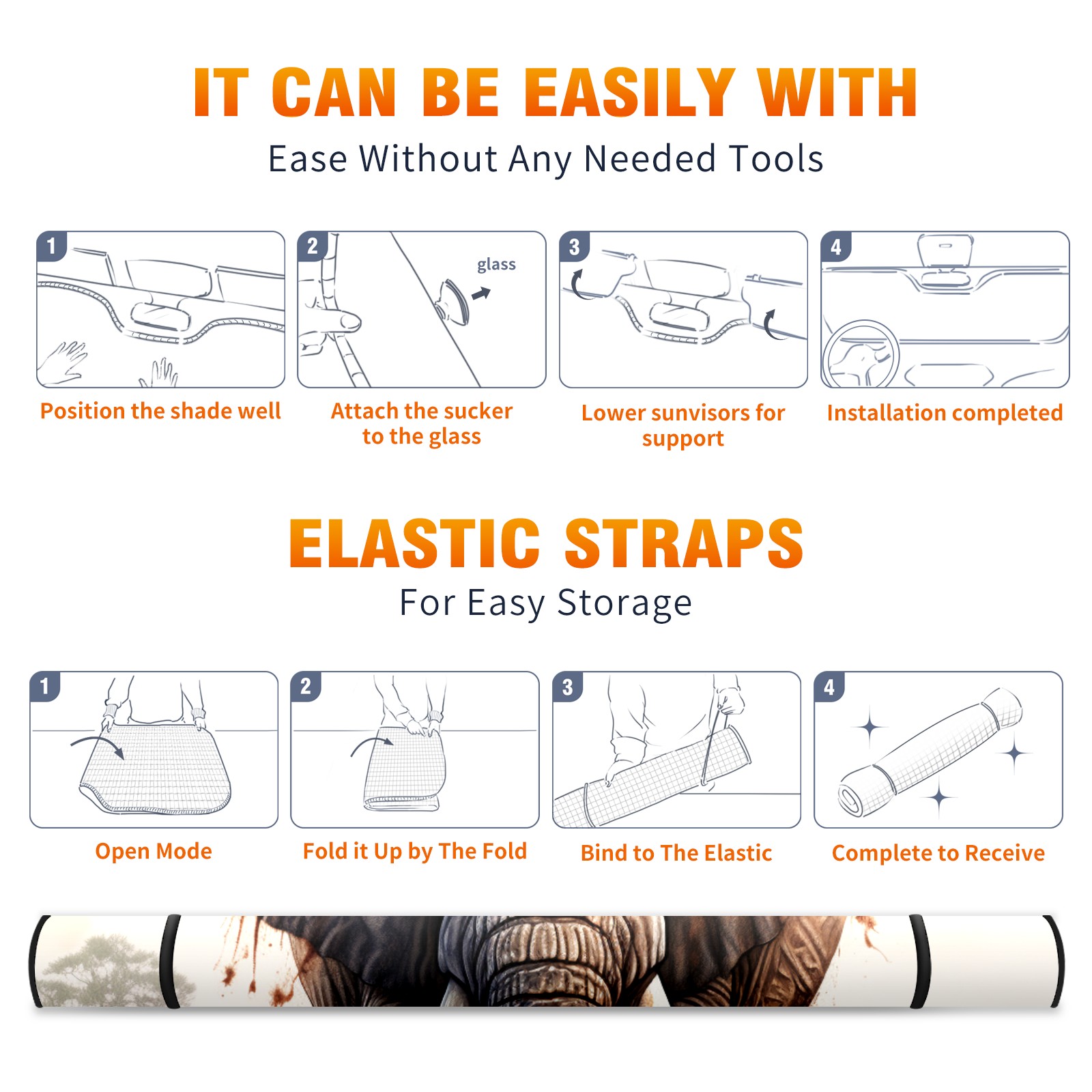 IT CAN BE EASILY WITH
Ease Without Any Needed Tools

1
Position the shade well

2
glass
Attach the sucker to the glass

3
Lower sunvisors for support

4
Installation completed

ELASTIC STRAPS
For Easy Storage

1
Open Mode

2
Fold it Up by The Fold

3
Bind to The Elastic

4
Complete to Receive