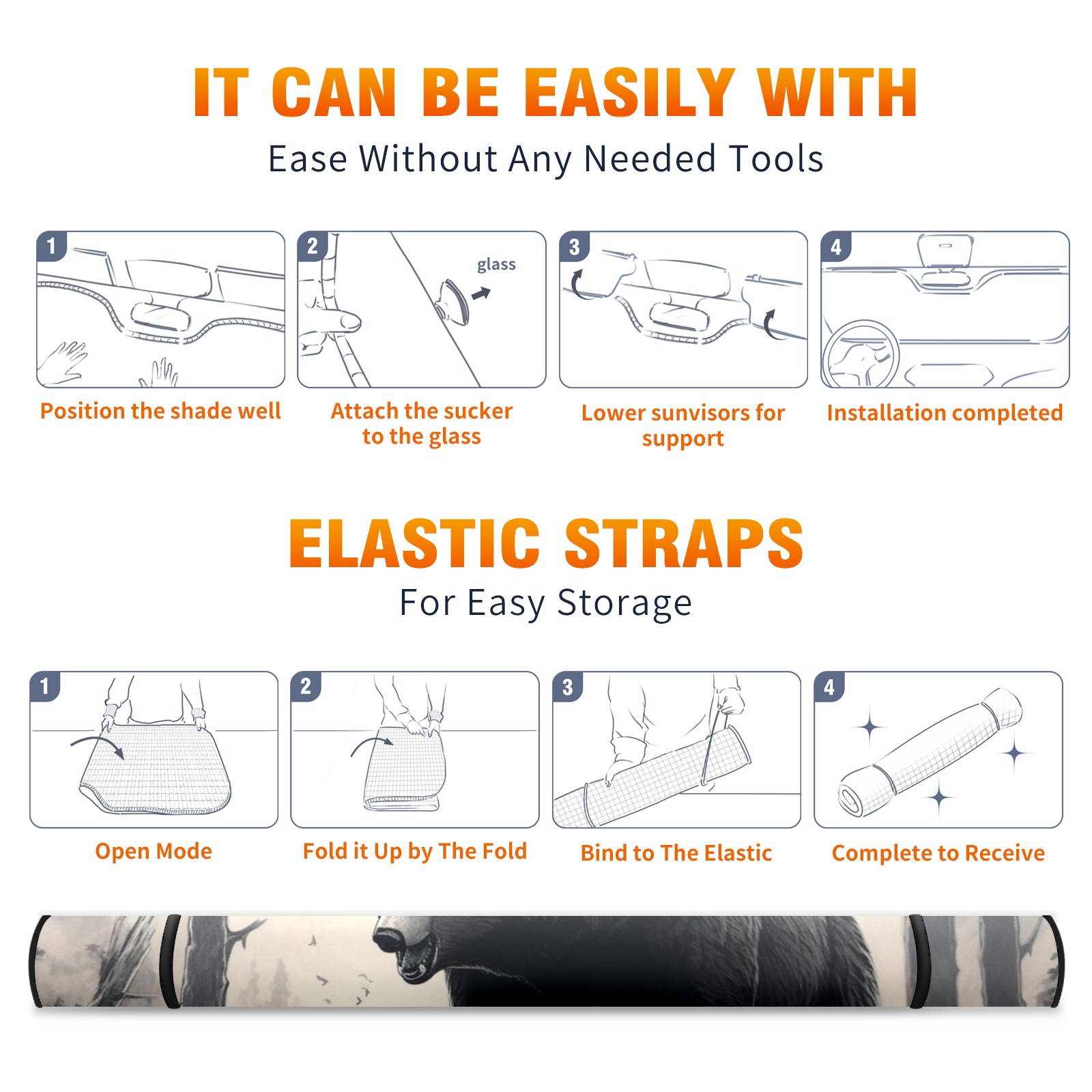 IT CAN BE EASILY WITH
Ease Without Any Needed Tools

1
Position the shade well

2
glass
Attach the sucker to the glass

3
Lower sunvisors for support

4
Installation completed

ELASTIC STRAPS
For Easy Storage

1
Open Mode

2
Fold it Up by The Fold

3
Bind to The Elastic

4
Complete to Receive