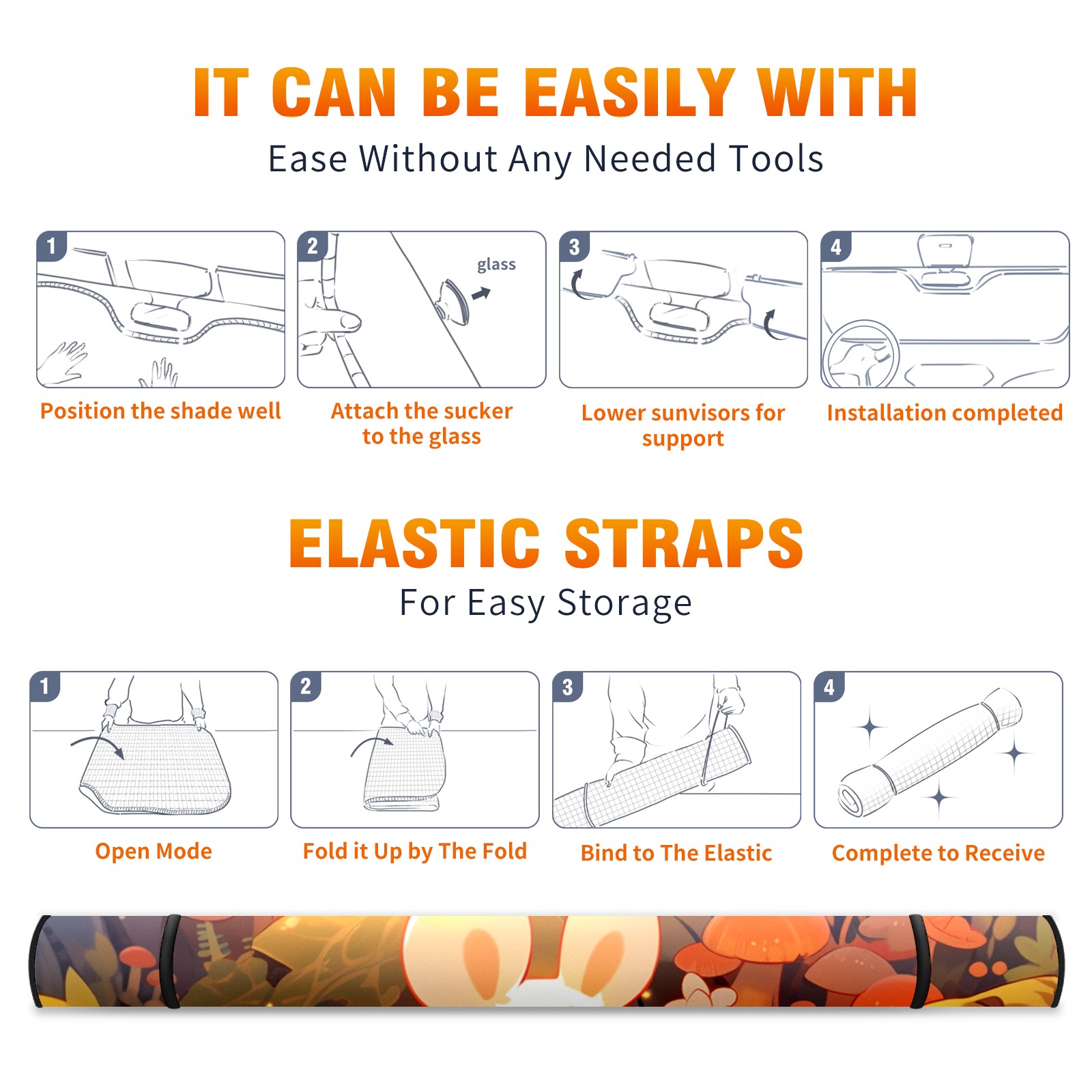 IT CAN BE EASILY WITH
Ease Without Any Needed Tools

1
Position the shade well

2
glass
Attach the sucker to the glass

3
Lower sunvisors for support

4
Installation completed

ELASTIC STRAPS
For Easy Storage

1
Open Mode

2
Fold it Up by The Fold

3
Bind to The Elastic

4
Complete to Receive