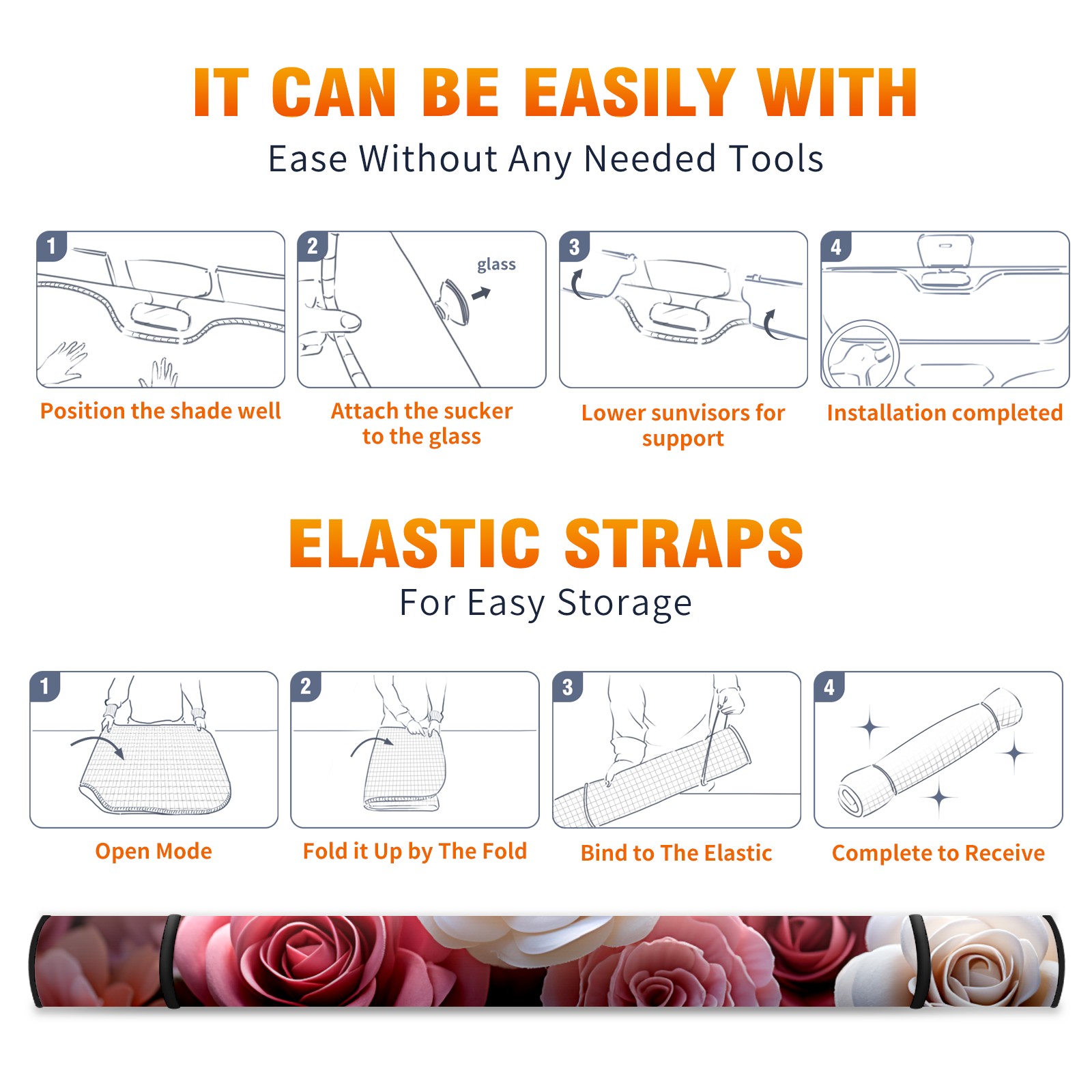 IT CAN BE EASILY WITH
Ease Without Any Needed Tools

1
Position the shade well

2
glass
Attach the sucker to the glass

3
Lower sunvisors for support

4
Installation completed

ELASTIC STRAPS
For Easy Storage

1
Open Mode

2
Fold it Up by The Fold

3
Bind to The Elastic

4
Complete to Receive