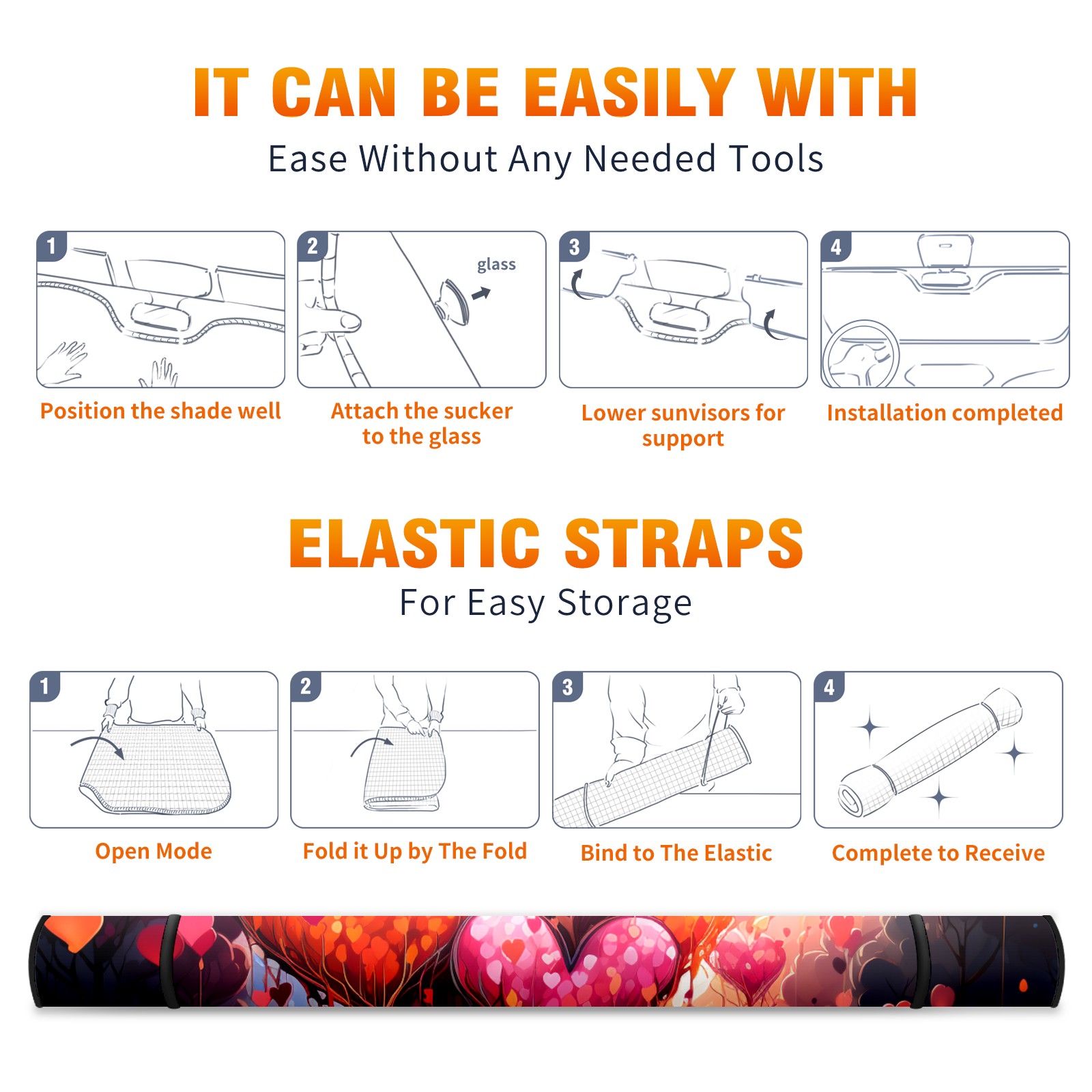 IT CAN BE EASILY WITH

Ease Without Any Needed Tools

1

Position the shade well

2

glass

Attach the sucker to the glass

3

Lower sunvisors for support

4

Installation completed

ELASTIC STRAPS

For Easy Storage

1

Open Mode

2

Fold it Up by The Fold

3

Bind to The Elastic

4

Complete to Receive