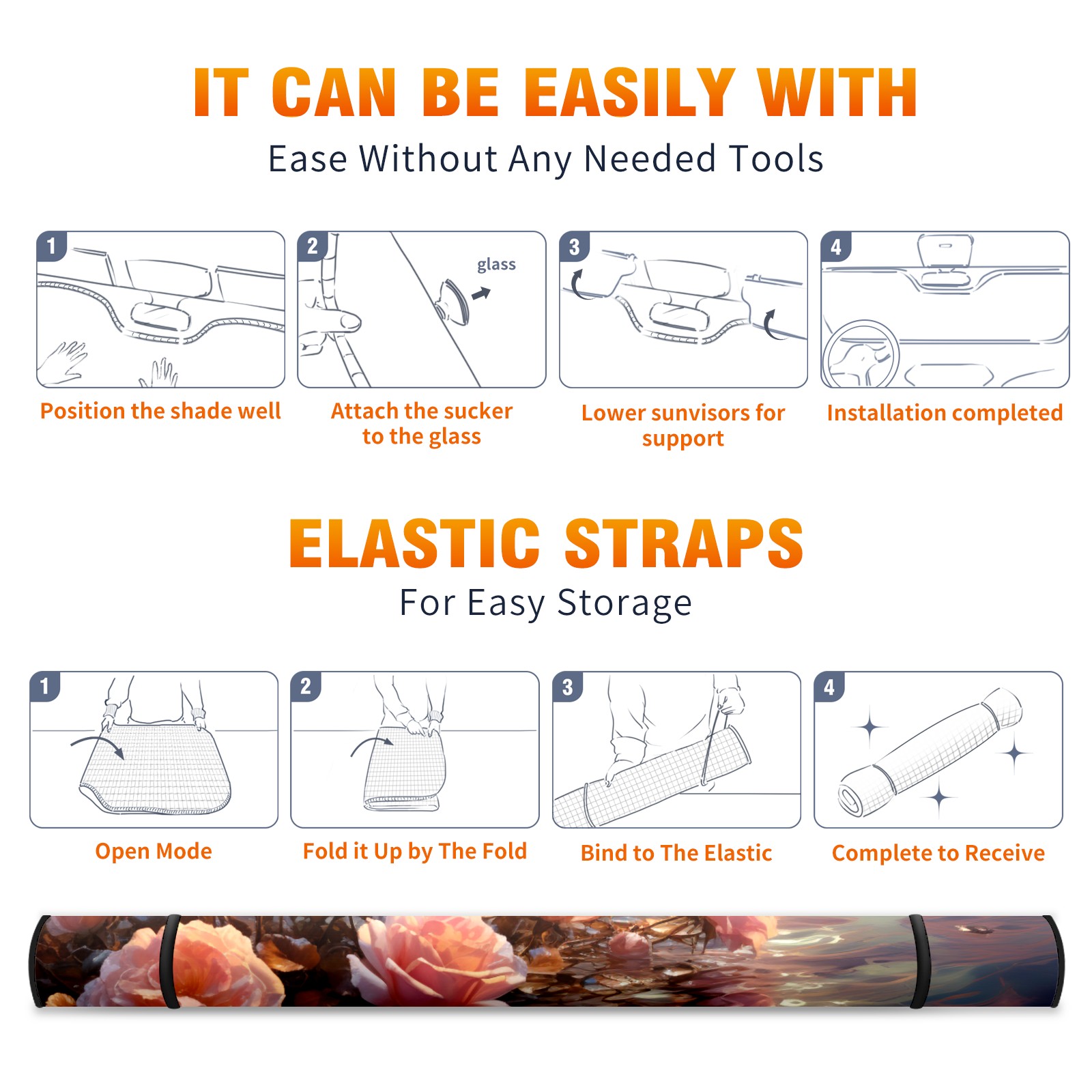 IT CAN BE EASILY WITH
Ease Without Any Needed Tools

1
Position the shade well

2
glass
Attach the sucker to the glass

3
Lower sunvisors for support

4
Installation completed

ELASTIC STRAPS
For Easy Storage

1
Open Mode

2
Fold it Up by The Fold

3
Bind to The Elastic

4
Complete to Receive