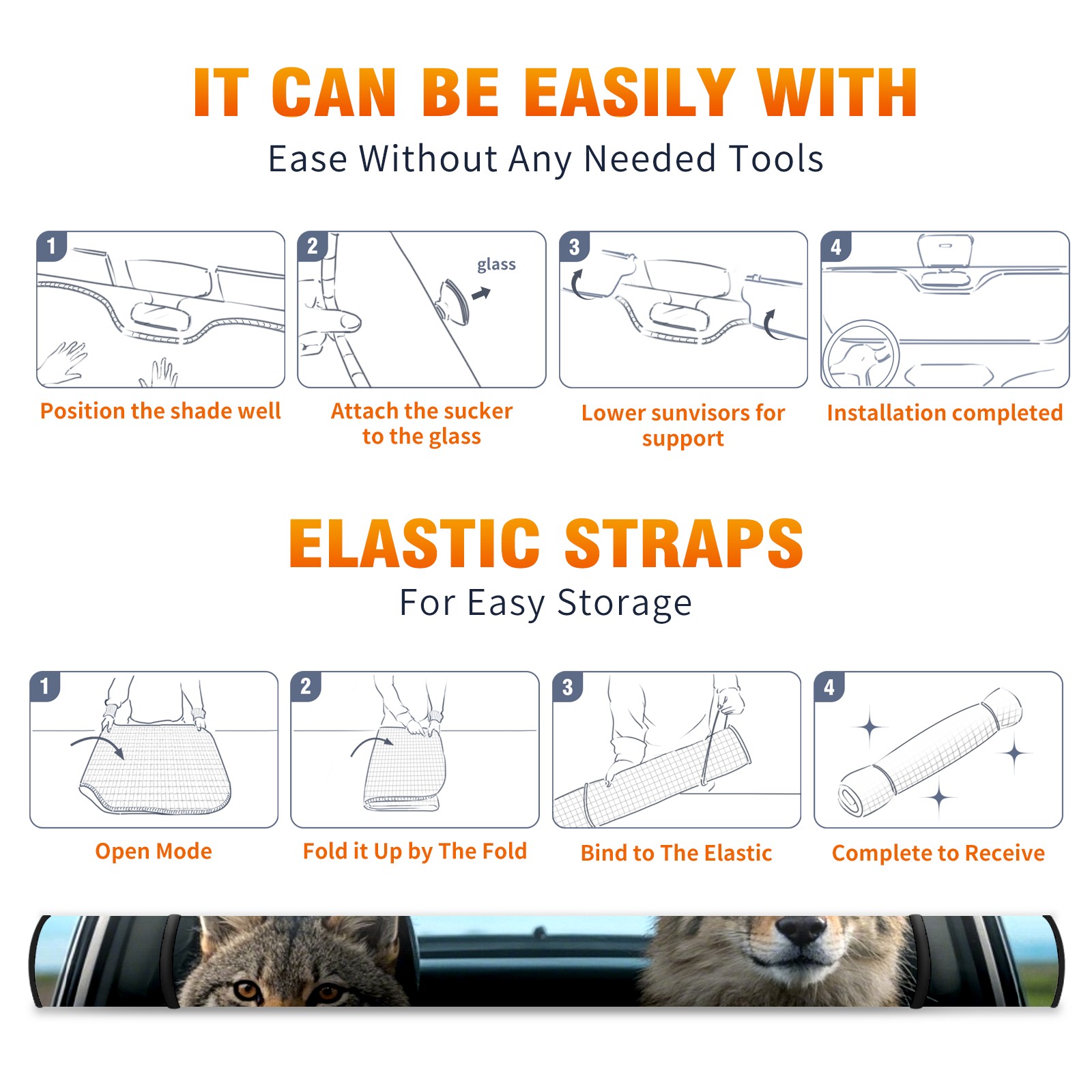 IT CAN BE EASILY WITH

Ease Without Any Needed Tools

1

Position the shade well

2

glass

Attach the sucker to the glass

3

Lower sunvisors for support

4

Installation completed

ELASTIC STRAPS

For Easy Storage

1

Open Mode

2

Fold it Up by The Fold

3

Bind to The Elastic

4

Complete to Receive