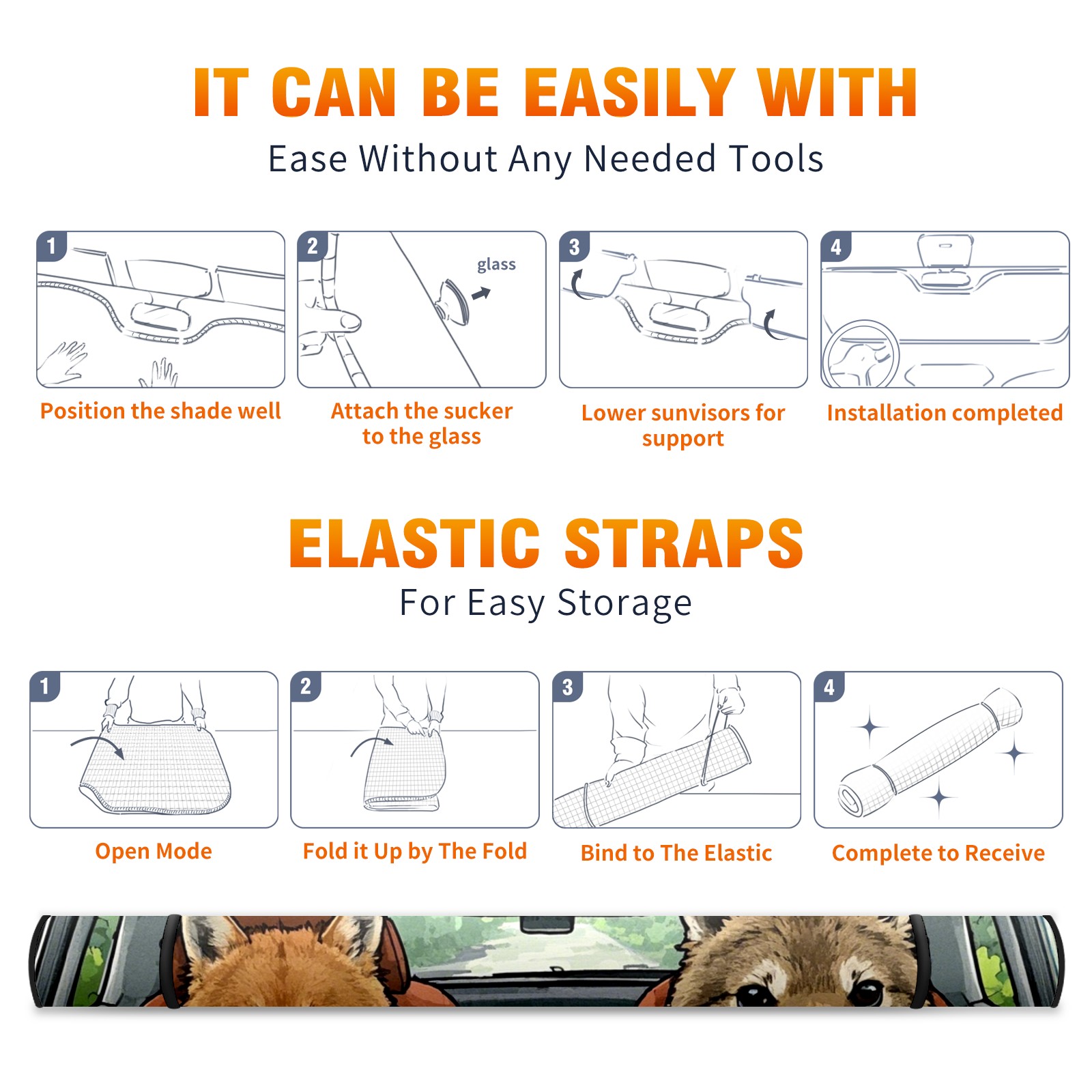 IT CAN BE EASILY WITH

Ease Without Any Needed Tools

1

Position the shade well

2

glass

Attach the sucker to the glass

3

Lower sunvisors for support

4

Installation completed

ELASTIC STRAPS

For Easy Storage

1

Open Mode

2

Fold it Up by The Fold

3

Bind to The Elastic

4

Complete to Receive