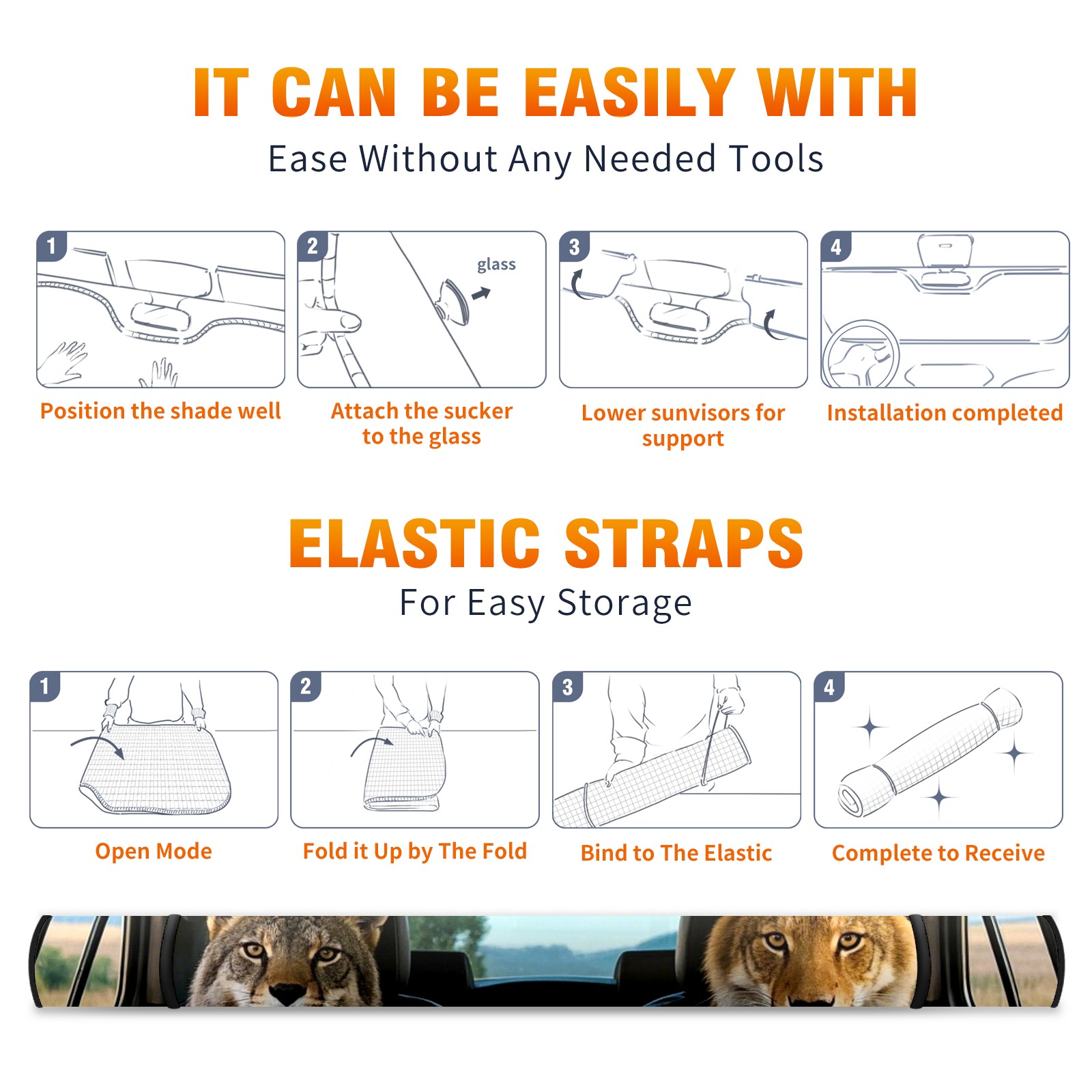 IT CAN BE EASILY WITH
Ease Without Any Needed Tools

1
Position the shade well

2
glass
Attach the sucker to the glass

3
Lower sunvisors for support

4
Installation completed

ELASTIC STRAPS
For Easy Storage

1
Open Mode

2
Fold it Up by The Fold

3
Bind to The Elastic

4
Complete to Receive